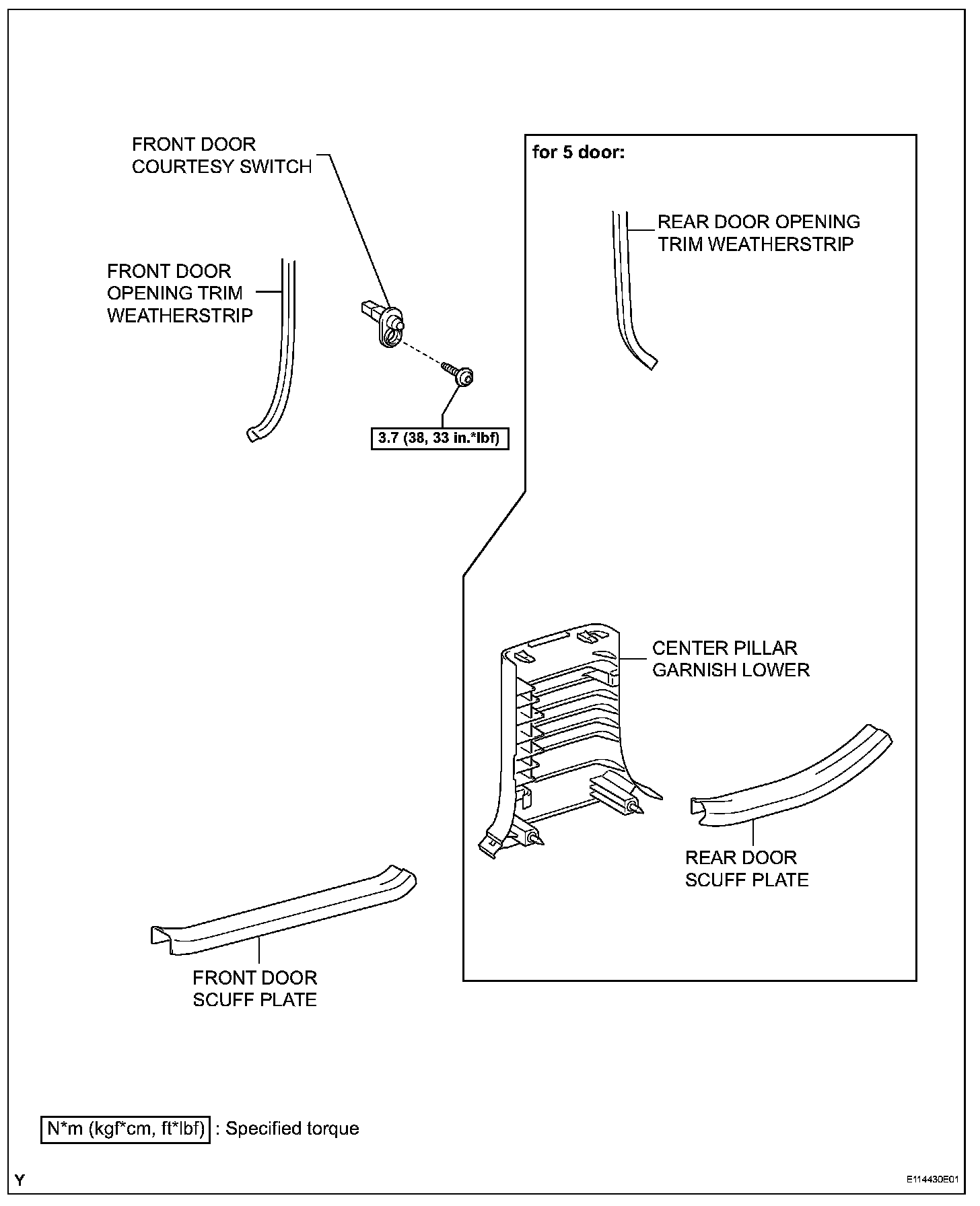 FRONT DOOR COURTESY SWITCH

FRONT DOOR OPENING TRIM WEATHERSTRIP

3.7 (38, 33 in.*lbf)

for 5 door:

REAR DOOR OPENING TRIM WEATHERSTRIP

CENTER PILLAR GARNISH LOWER

REAR DOOR SCUFF PLATE

FRONT DOOR SCUFF PLATE

N*m (kgf*cm, ft*lbf) : Specified torque

Y

E114430E01