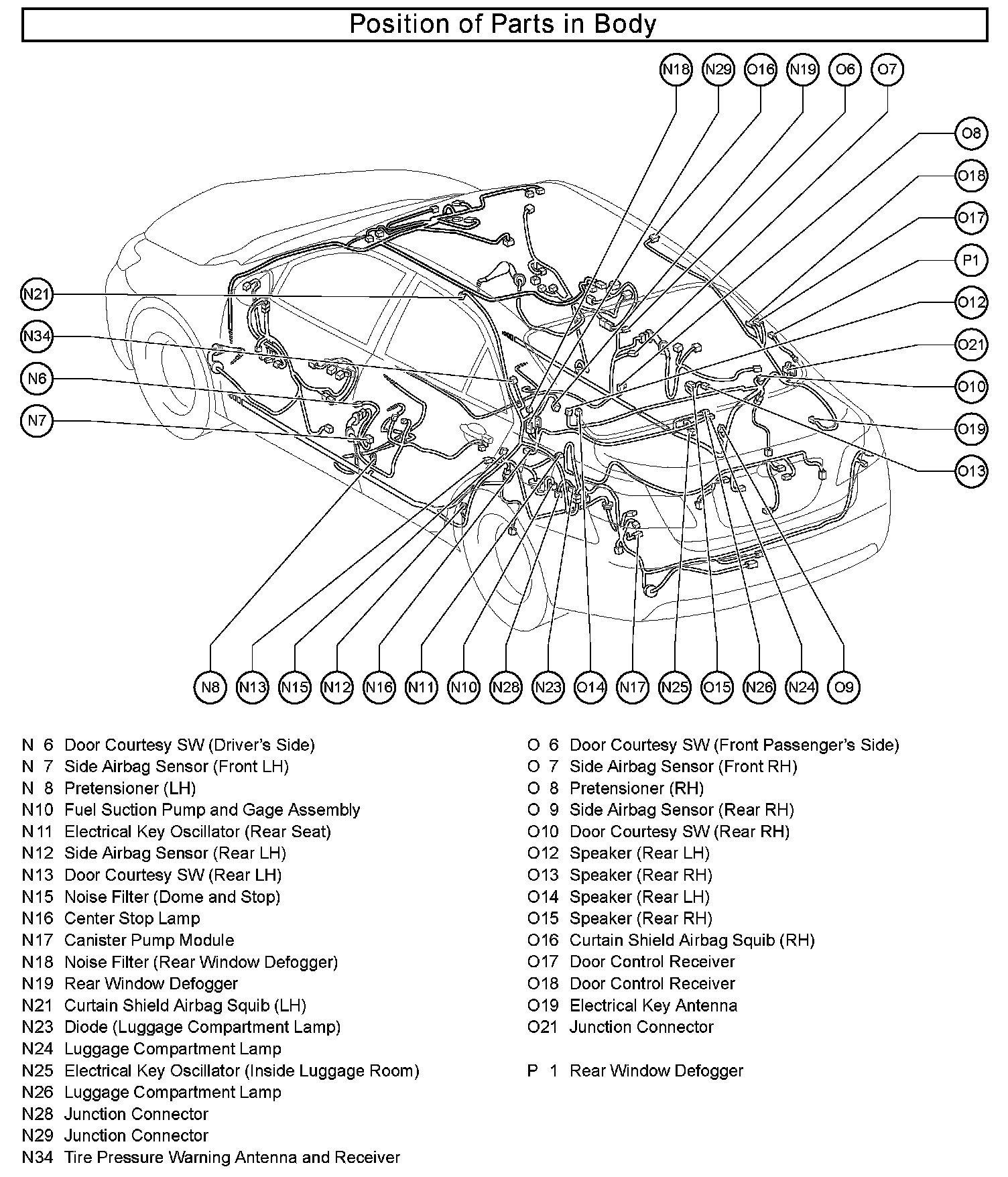 Position of Parts in Body

N18 N29 O16 N19 O6 O7

O8
O18
O17
P1
O12
O21
O10
O19
O13

N21
N34
N6
N7

N8 N13 N15 N12 N16 N11 N10 N28 N23 O14 N17 N25 O15 N26 N24 O9

N 6 Door Courtesy SW (Driver's Side)
N 7 Side Airbag Sensor (Front LH)
N 8 Pretensioner (LH)
N10 Fuel Suction Pump and Gage Assembly
N11 Electrical Key Oscillator (Rear Seat)
N12 Side Airbag Sensor (Rear LH)
N13 Door Courtesy SW (Rear LH)
N15 Noise Filter (Dome and Stop)
N16 Center Stop Lamp
N17 Canister Pump Module
N18 Noise Filter (Rear Window Defogger)
N19 Rear Window Defogger
N21 Curtain Shield Airbag Squib (LH)
N23 Diode (Luggage Compartment Lamp)
N24 Luggage Compartment Lamp
N25 Electrical Key Oscillator (Inside Luggage Room)
N26 Luggage Compartment Lamp
N28 Junction Connector
N29 Junction Connector
N34 Tire Pressure Warning Antenna and Receiver

O 6 Door Courtesy SW (Front Passenger's Side)
O 7 Side Airbag Sensor (Front RH)
O 8 Pretensioner (RH)
O 9 Side Airbag Sensor (Rear RH)
O10 Door Courtesy SW (Rear RH)
O12 Speaker (Rear LH)
O13 Speaker (Rear RH)
O14 Speaker (Rear LH)
O15 Speaker (Rear RH)
O16 Curtain Shield Airbag Squib (RH)
O17 Door Control Receiver
O18 Door Control Receiver
O19 Electrical Key Antenna
O21 Junction Connector

P 1 Rear Window Defogger