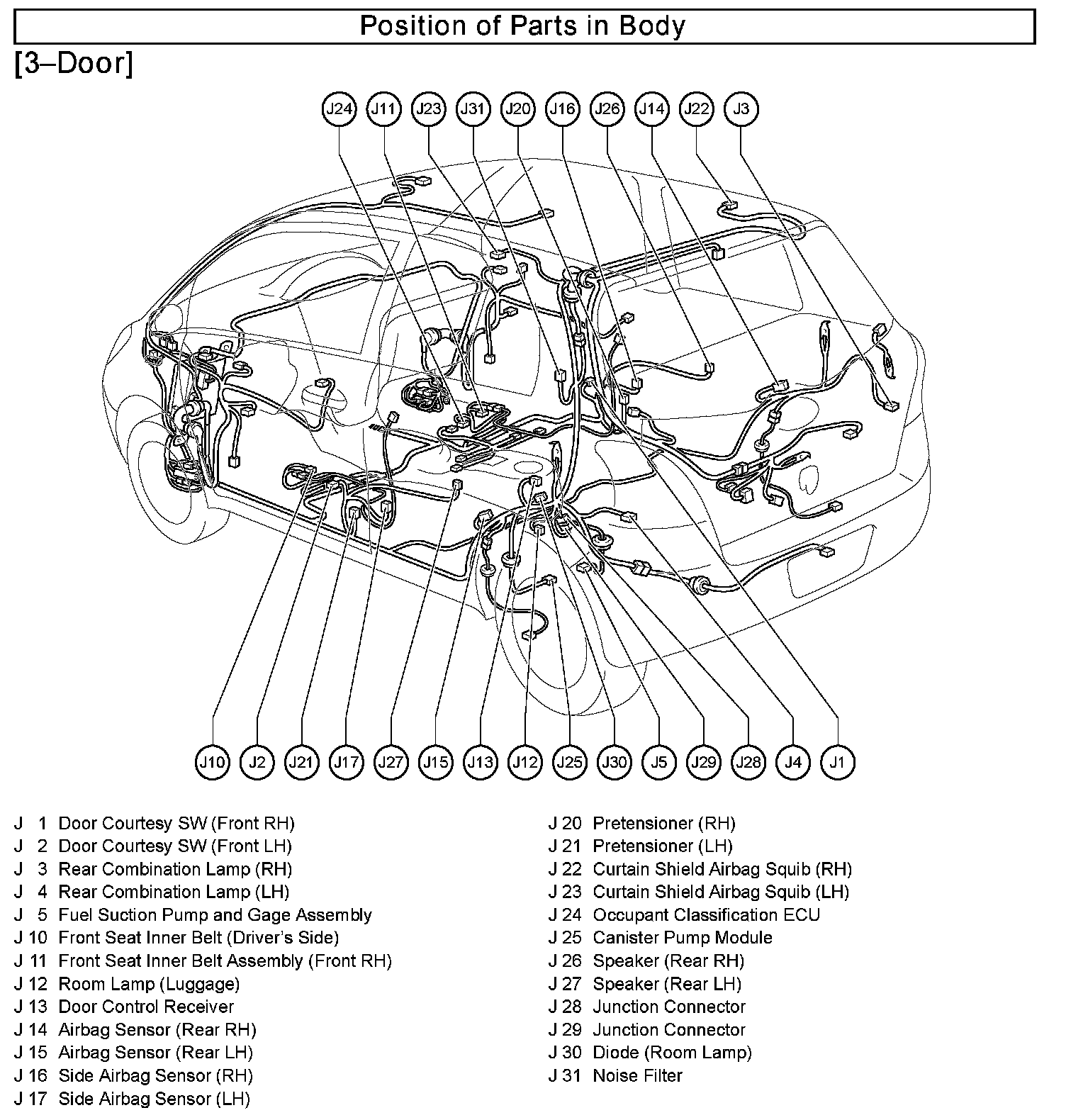 Position of Parts in Body

[3–Door]

J24 J11 J23 J31 J20 J16 J26 J14 J22 J3

J10 J2 J21 J17 J27 J15 J13 J12 J25 J30 J5 J29 J28 J4 J1

J 1 Door Courtesy SW (Front RH)
J 2 Door Courtesy SW (Front LH)
J 3 Rear Combination Lamp (RH)
J 4 Rear Combination Lamp (LH)
J 5 Fuel Suction Pump and Gage Assembly
J 10 Front Seat Inner Belt (Driver's Side)
J 11 Front Seat Inner Belt Assembly (Front RH)
J 12 Room Lamp (Luggage)
J 13 Door Control Receiver
J 14 Airbag Sensor (Rear RH)
J 15 Airbag Sensor (Rear LH)
J 16 Side Airbag Sensor (RH)
J 17 Side Airbag Sensor (LH)

J 20 Pretensioner (RH)
J 21 Pretensioner (LH)
J 22 Curtain Shield Airbag Squib (RH)
J 23 Curtain Shield Airbag Squib (LH)
J 24 Occupant Classification ECU
J 25 Canister Pump Module
J 26 Speaker (Rear RH)
J 27 Speaker (Rear LH)
J 28 Junction Connector
J 29 Junction Connector
J 30 Diode (Room Lamp)
J 31 Noise Filter