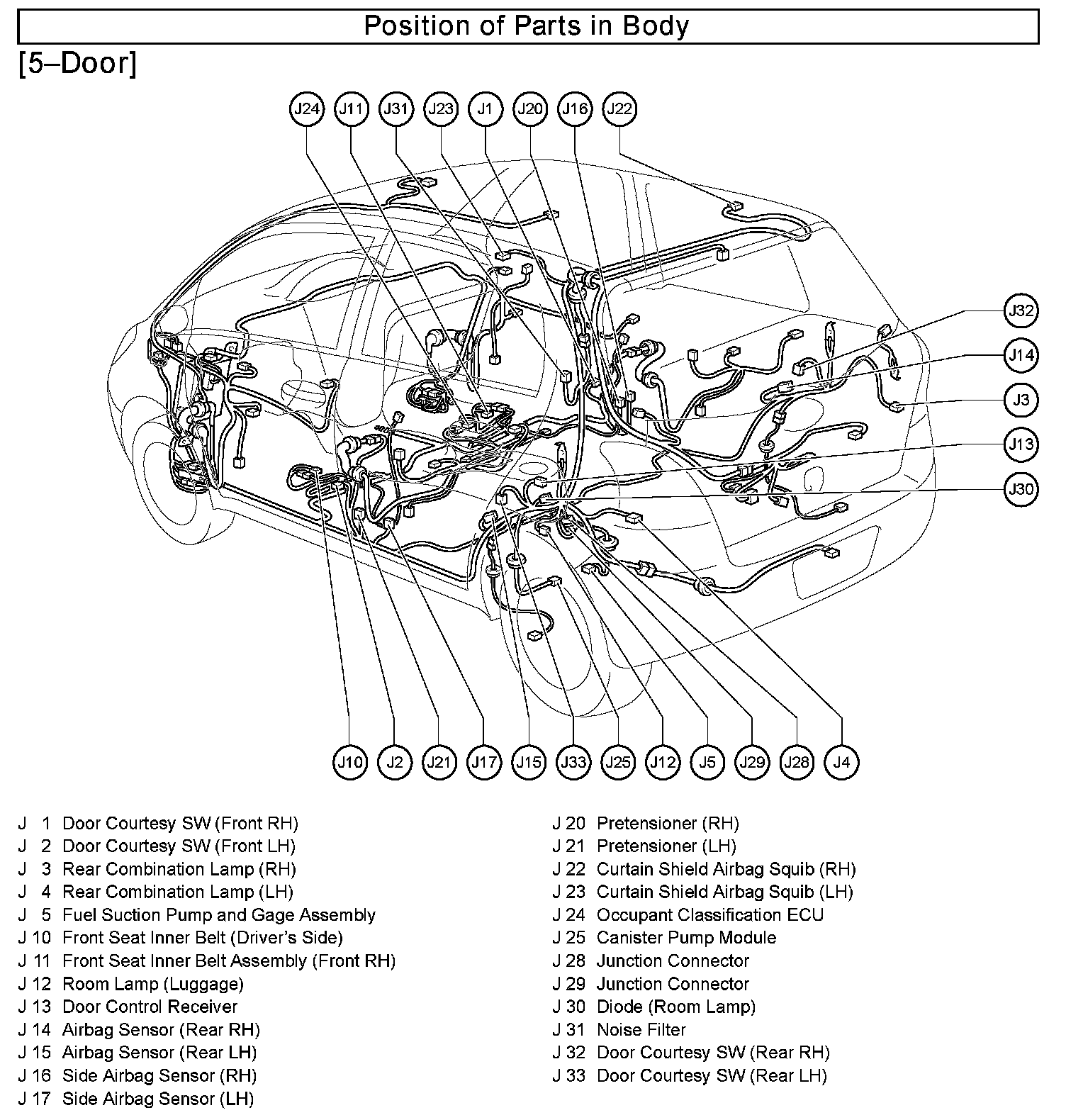 Position of Parts in Body

[5–Door]

J24 J11 J31 J23 J1 J20 J16 J22

J32
J14
J3
J13
J30

J10 J2 J21 J17 J15 J33 J25 J12 J5 J29 J28 J4

J 1 Door Courtesy SW (Front RH)
J 2 Door Courtesy SW (Front LH)
J 3 Rear Combination Lamp (RH)
J 4 Rear Combination Lamp (LH)
J 5 Fuel Suction Pump and Gage Assembly
J 10 Front Seat Inner Belt (Driver's Side)
J 11 Front Seat Inner Belt Assembly (Front RH)
J 12 Room Lamp (Luggage)
J 13 Door Control Receiver
J 14 Airbag Sensor (Rear RH)
J 15 Airbag Sensor (Rear LH)
J 16 Side Airbag Sensor (RH)
J 17 Side Airbag Sensor (LH)

J 20 Pretensioner (RH)
J 21 Pretensioner (LH)
J 22 Curtain Shield Airbag Squib (RH)
J 23 Curtain Shield Airbag Squib (LH)
J 24 Occupant Classification ECU
J 25 Canister Pump Module
J 28 Junction Connector
J 29 Junction Connector
J 30 Diode (Room Lamp)
J 31 Noise Filter
J 32 Door Courtesy SW (Rear RH)
J 33 Door Courtesy SW (Rear LH)