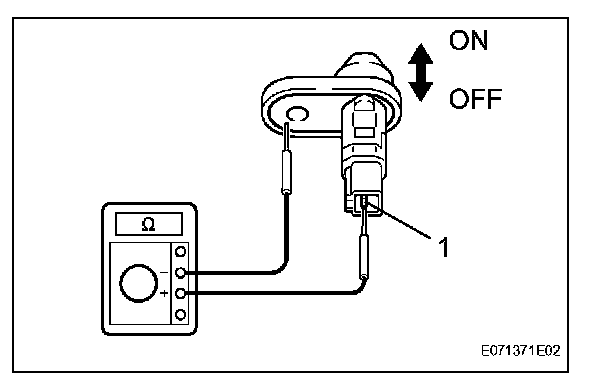 ON
OFF
Ω
−
+
1
E071371E02