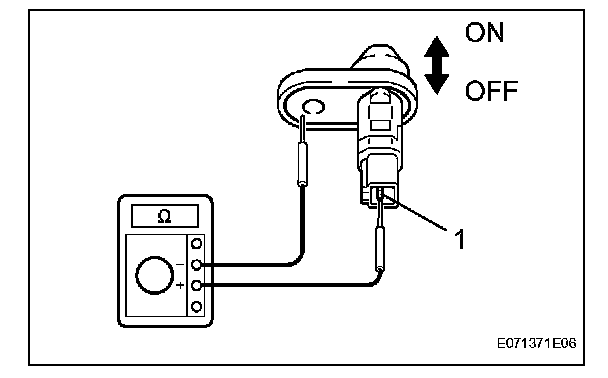 ON
OFF
Ω
−
+
1
E071371E06