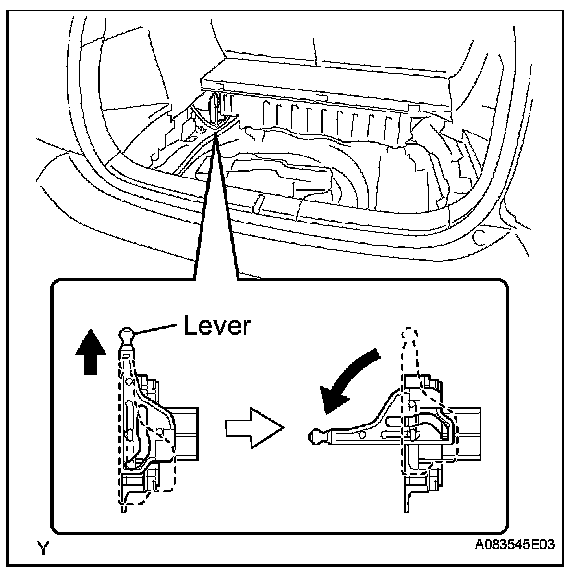 Lever

Y

A083545E03