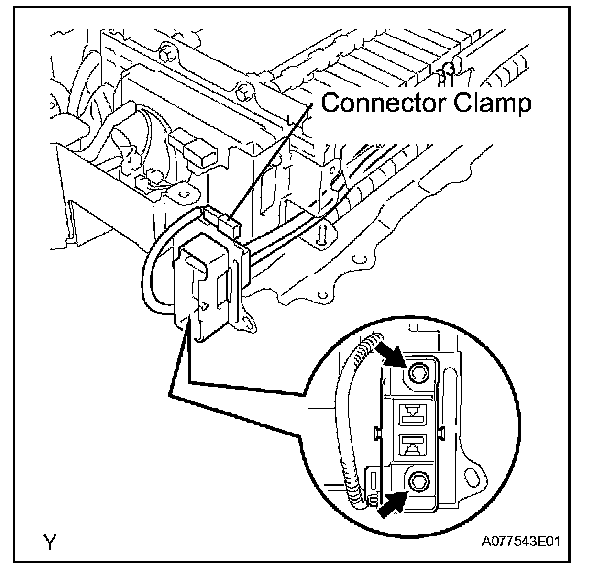 Connector Clamp

Y

A077543E01