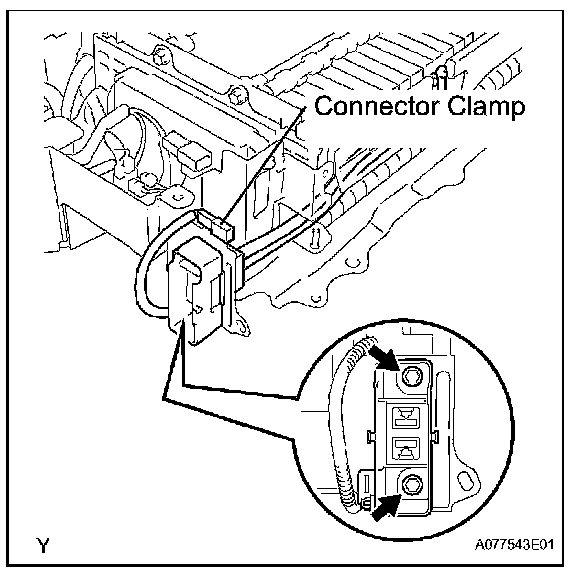 Connector Clamp

Y

A077543E01