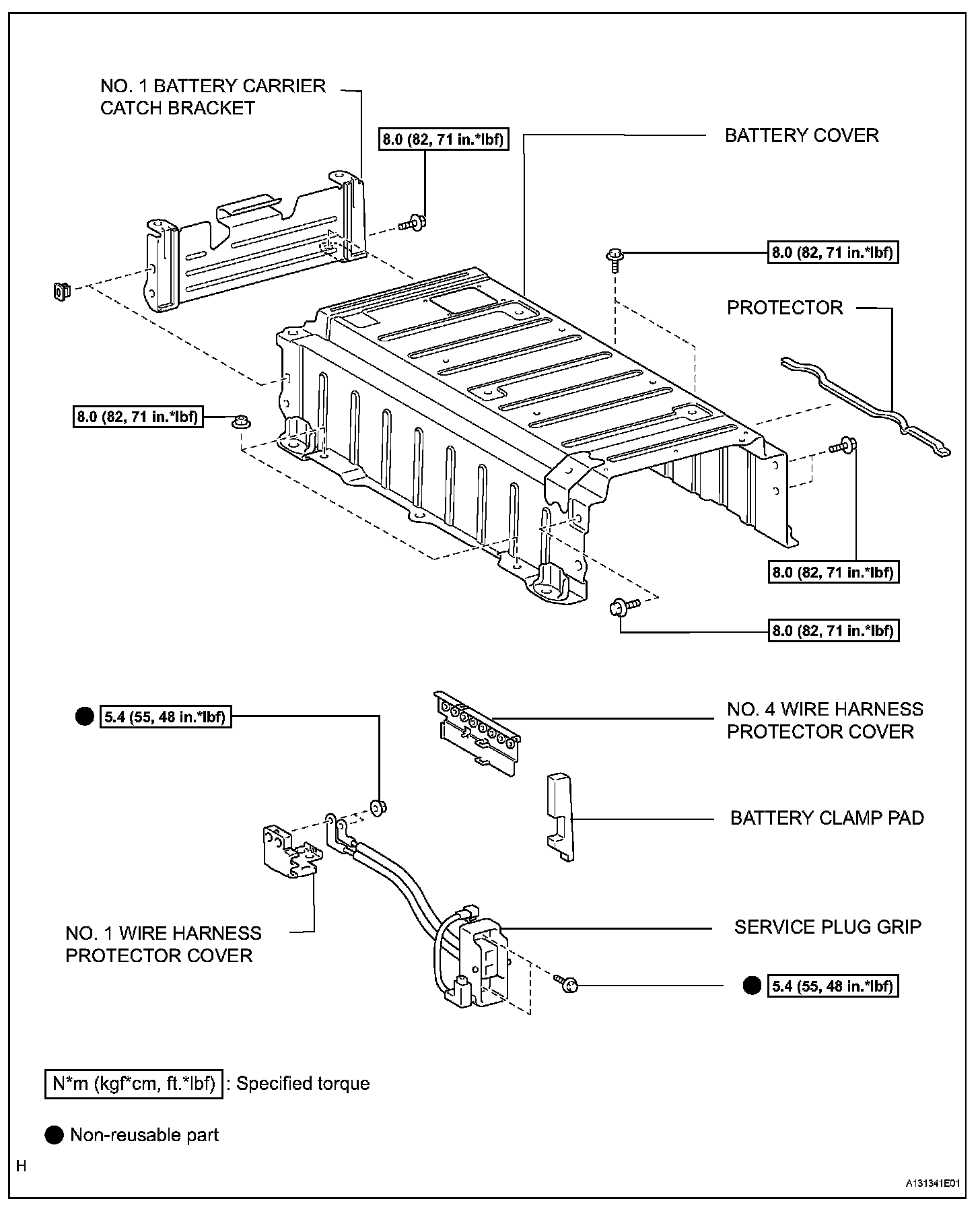 NO. 1 BATTERY CARRIER CATCH BRACKET

8.0 (82, 71 in.*lbf)

BATTERY COVER

8.0 (82, 71 in.*lbf)

PROTECTOR

8.0 (82, 71 in.*lbf)

8.0 (82, 71 in.*lbf)

8.0 (82, 71 in.*lbf)

5.4 (55, 48 in.*lbf)

NO. 4 WIRE HARNESS PROTECTOR COVER

BATTERY CLAMP PAD

NO. 1 WIRE HARNESS PROTECTOR COVER

SERVICE PLUG GRIP

5.4 (55, 48 in.*lbf)

N*m (kgf*cm, ft.*lbf) : Specified torque

Non-reusable part

H

A131341E01