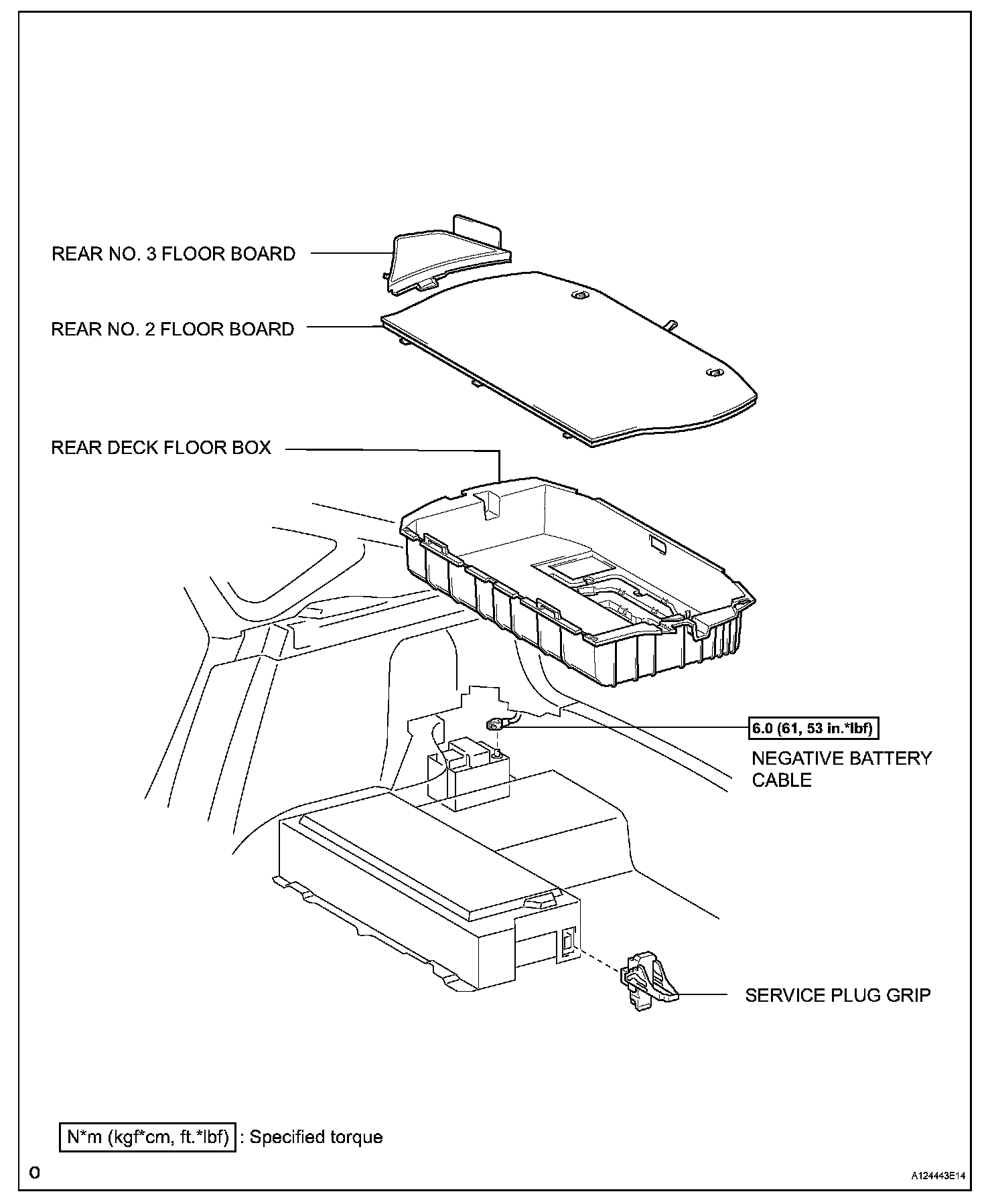 REAR NO. 3 FLOOR BOARD

REAR NO. 2 FLOOR BOARD

REAR DECK FLOOR BOX

6.0 (61, 53 in.*lbf)

NEGATIVE BATTERY CABLE

SERVICE PLUG GRIP

N*m (kgf*cm, ft.*lbf) : Specified torque

O

A124443E14