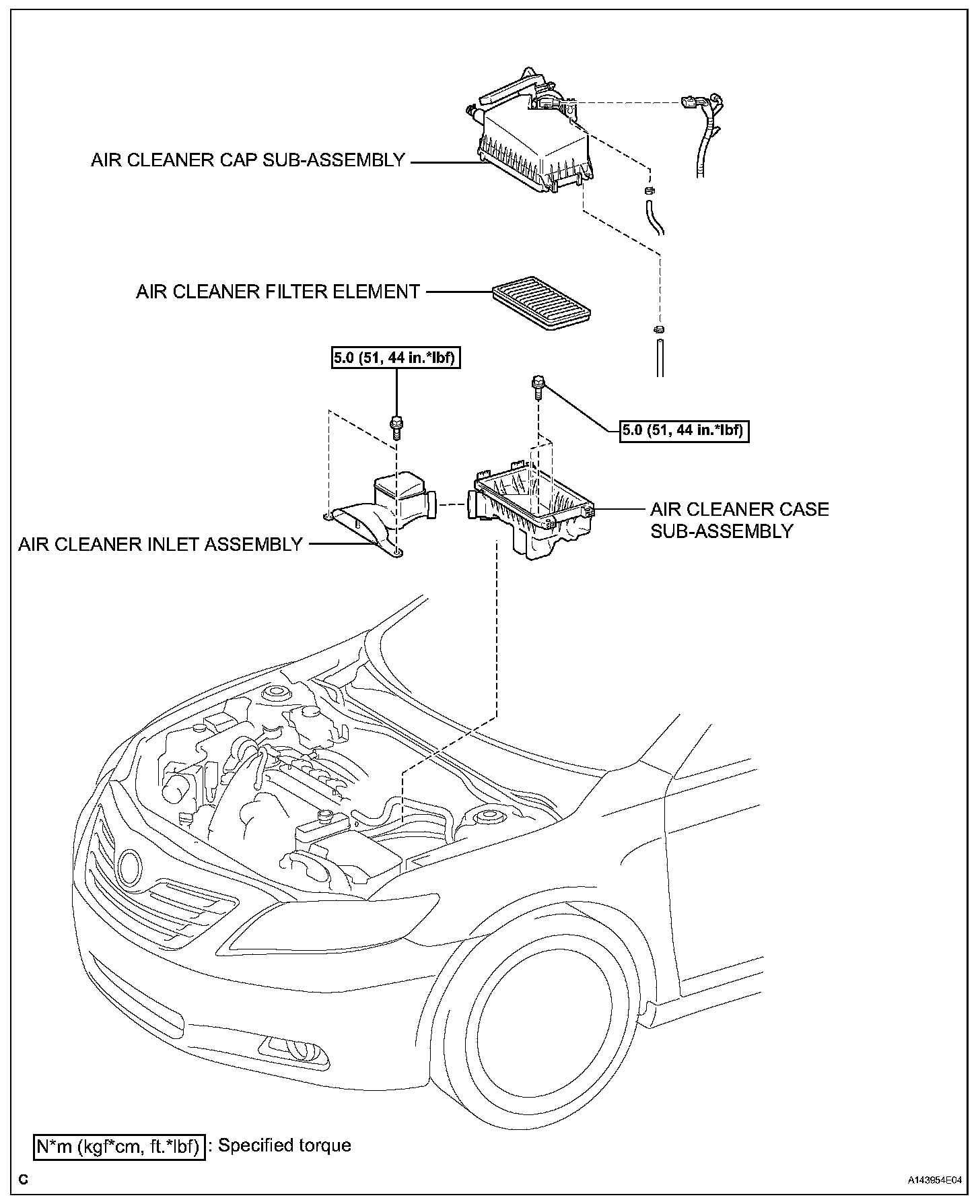 AIR CLEANER CAP SUB-ASSEMBLY

AIR CLEANER FILTER ELEMENT

5.0 (51, 44 in.*lbf)

5.0 (51, 44 in.*lbf)

AIR CLEANER CASE SUB-ASSEMBLY

AIR CLEANER INLET ASSEMBLY

N*m (kgf*cm, ft.*lbf) : Specified torque

C

A143954E04