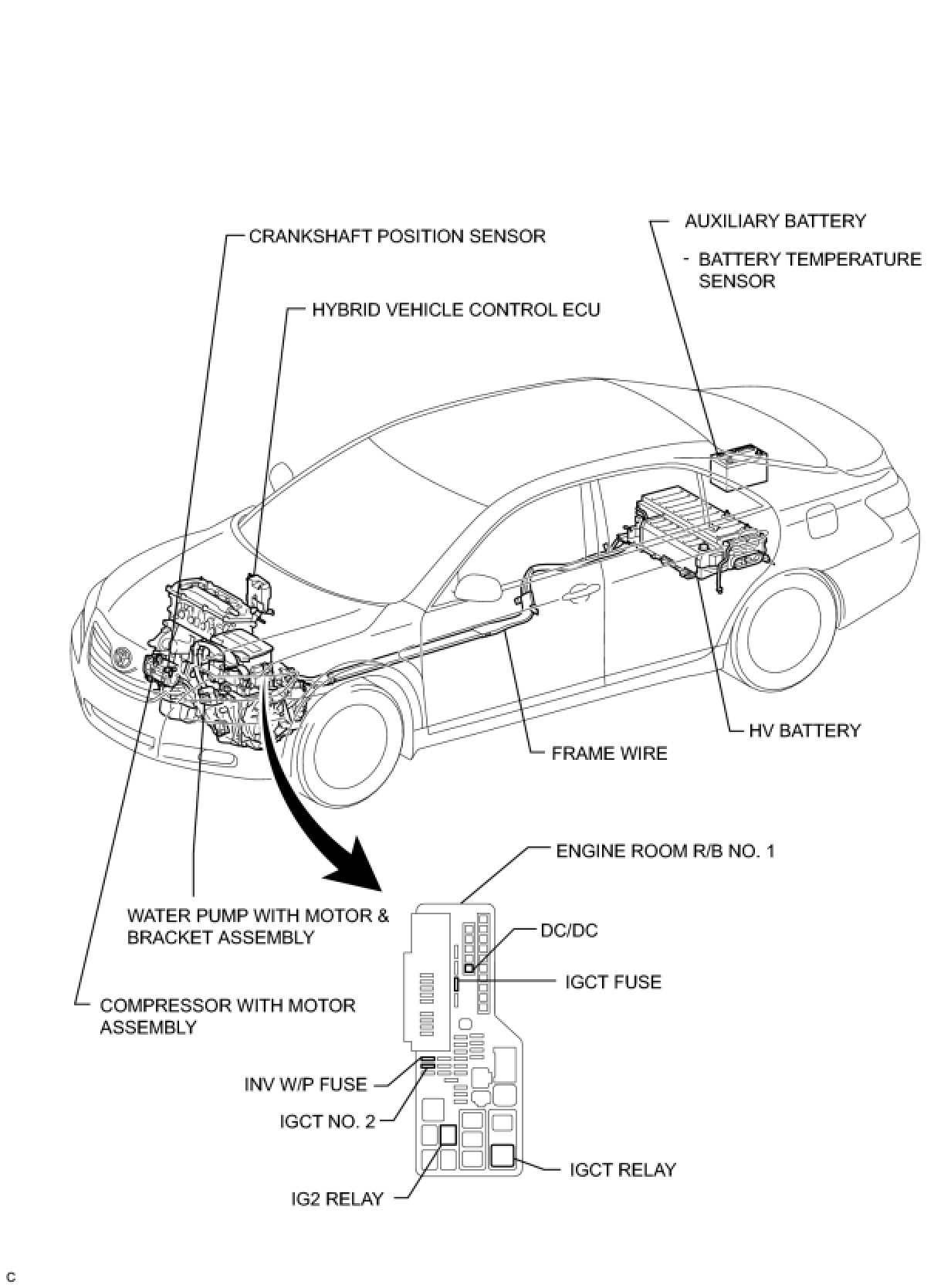 CRANKSHAFT POSITION SENSOR

AUXILIARY BATTERY

- BATTERY TEMPERATURE SENSOR

HYBRID VEHICLE CONTROL ECU

HV BATTERY

FRAME WIRE

ENGINE ROOM R/B NO. 1

WATER PUMP WITH MOTOR & BRACKET ASSEMBLY

DC/DC

IGCT FUSE

COMPRESSOR WITH MOTOR ASSEMBLY

INV W/P FUSE

IGCT NO. 2

IGCT RELAY

IG2 RELAY

C