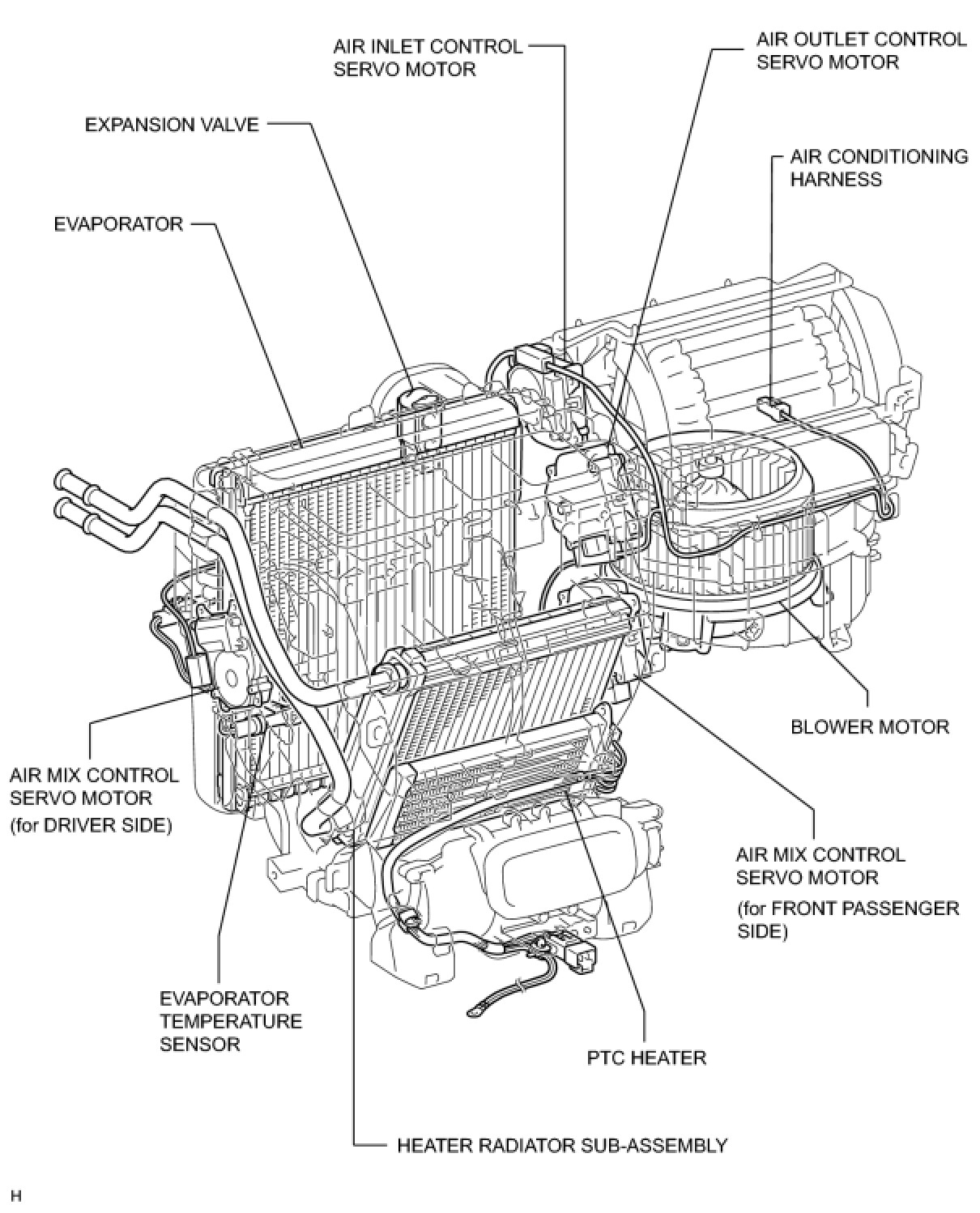 AIR INLET CONTROL SERVO MOTOR

AIR OUTLET CONTROL SERVO MOTOR

EXPANSION VALVE

AIR CONDITIONING HARNESS

EVAPORATOR

BLOWER MOTOR

AIR MIX CONTROL SERVO MOTOR

(for DRIVER SIDE)

AIR MIX CONTROL SERVO MOTOR

(for FRONT PASSENGER SIDE)

EVAPORATOR TEMPERATURE SENSOR

PTC HEATER

HEATER RADIATOR SUB-ASSEMBLY

H