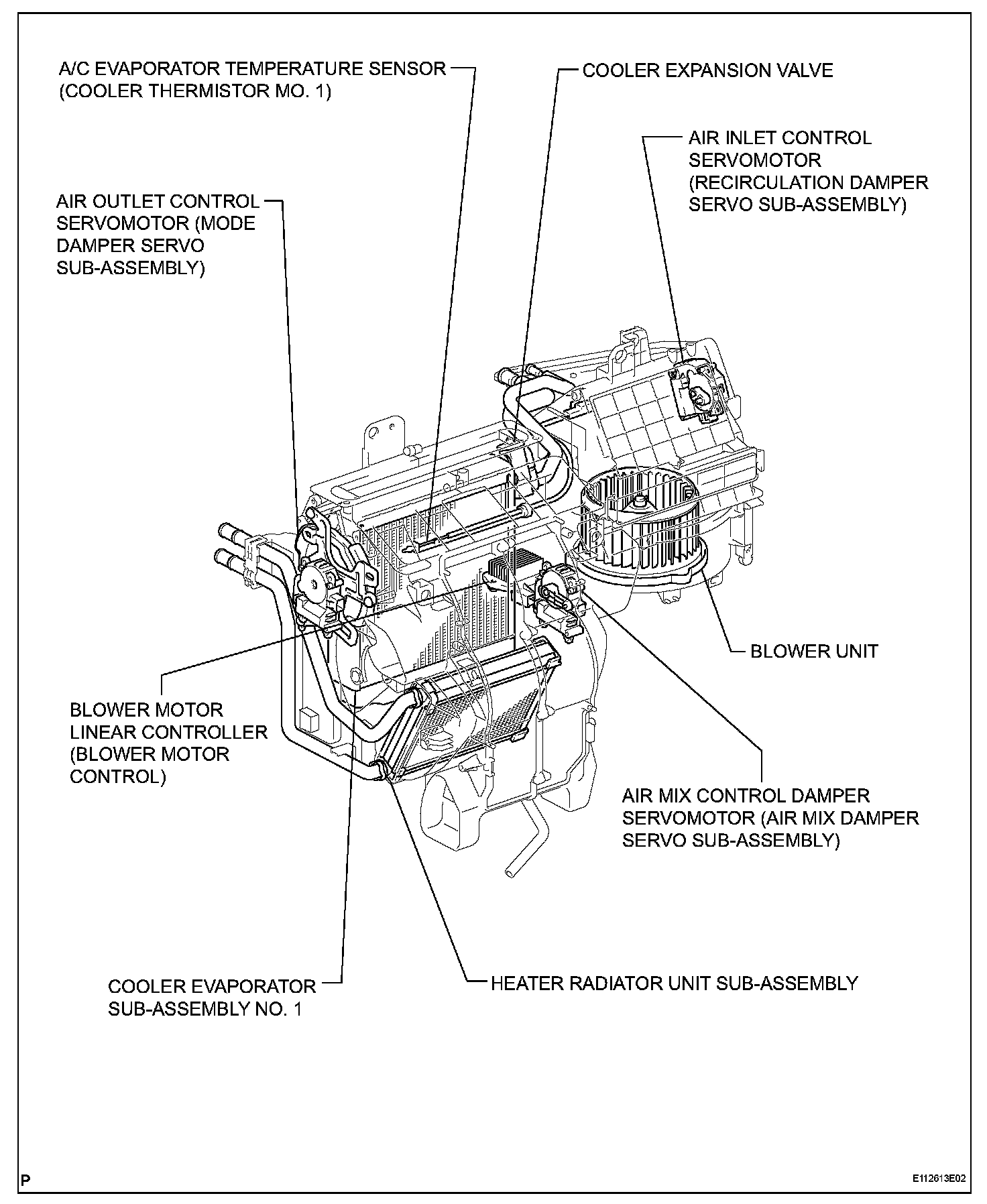 A/C EVAPORATOR TEMPERATURE SENSOR (COOLER THERMISTOR MO. 1)

COOLER EXPANSION VALVE

AIR INLET CONTROL SERVOMOTOR (RECIRCULATION DAMPER SERVO SUB-ASSEMBLY)

AIR OUTLET CONTROL SERVOMOTOR (MODE DAMPER SERVO SUB-ASSEMBLY)

BLOWER UNIT

BLOWER MOTOR LINEAR CONTROLLER (BLOWER MOTOR CONTROL)

AIR MIX CONTROL DAMPER SERVOMOTOR (AIR MIX DAMPER SERVO SUB-ASSEMBLY)

COOLER EVAPORATOR SUB-ASSEMBLY NO. 1

HEATER RADIATOR UNIT SUB-ASSEMBLY

P

E112613E02