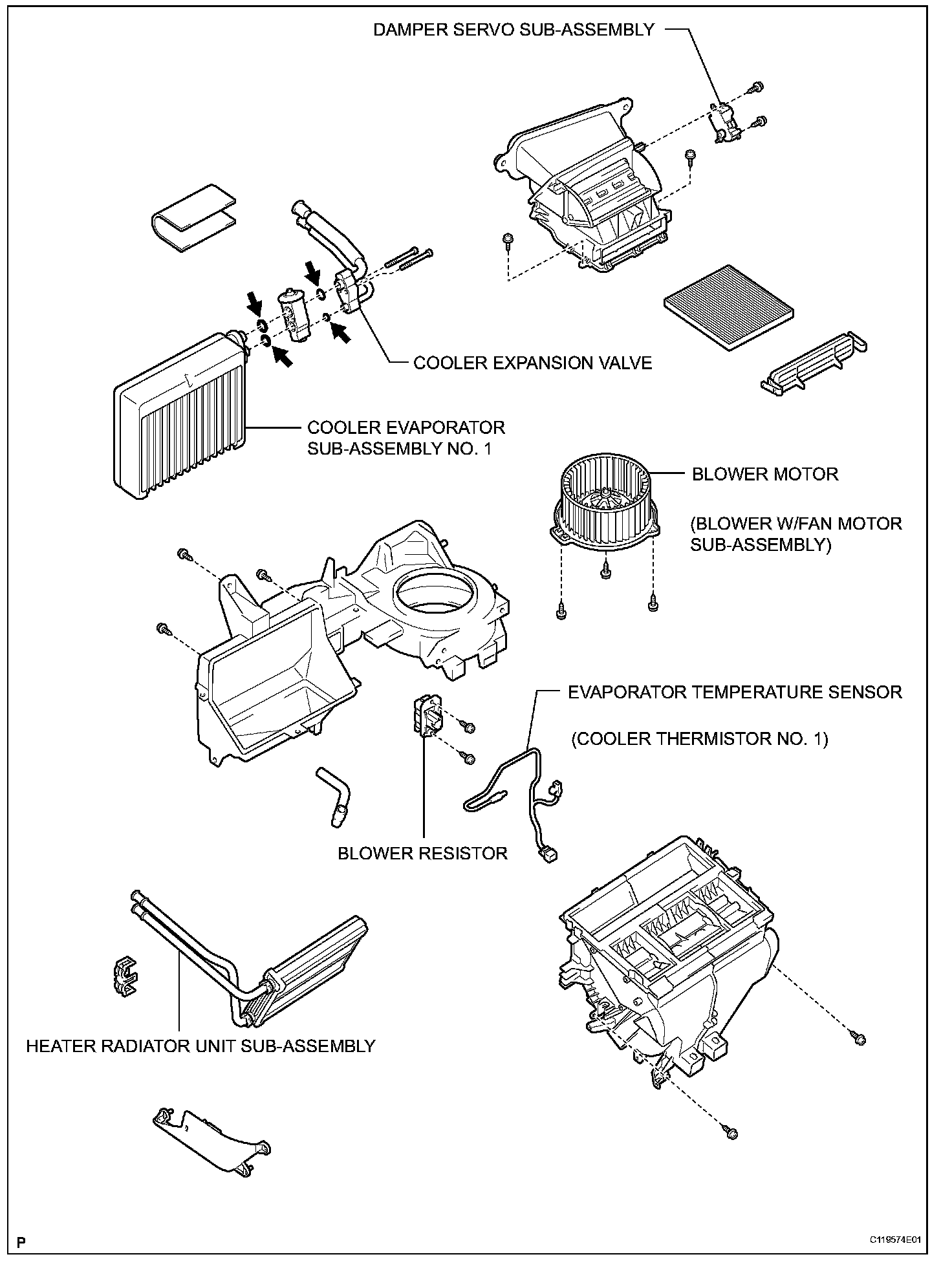 DAMPER SERVO SUB-ASSEMBLY

COOLER EXPANSION VALVE

COOLER EVAPORATOR SUB-ASSEMBLY NO. 1

BLOWER MOTOR

(BLOWER W/FAN MOTOR SUB-ASSEMBLY)

EVAPORATOR TEMPERATURE SENSOR

(COOLER THERMISTOR NO. 1)

BLOWER RESISTOR

HEATER RADIATOR UNIT SUB-ASSEMBLY

P

C119574E01