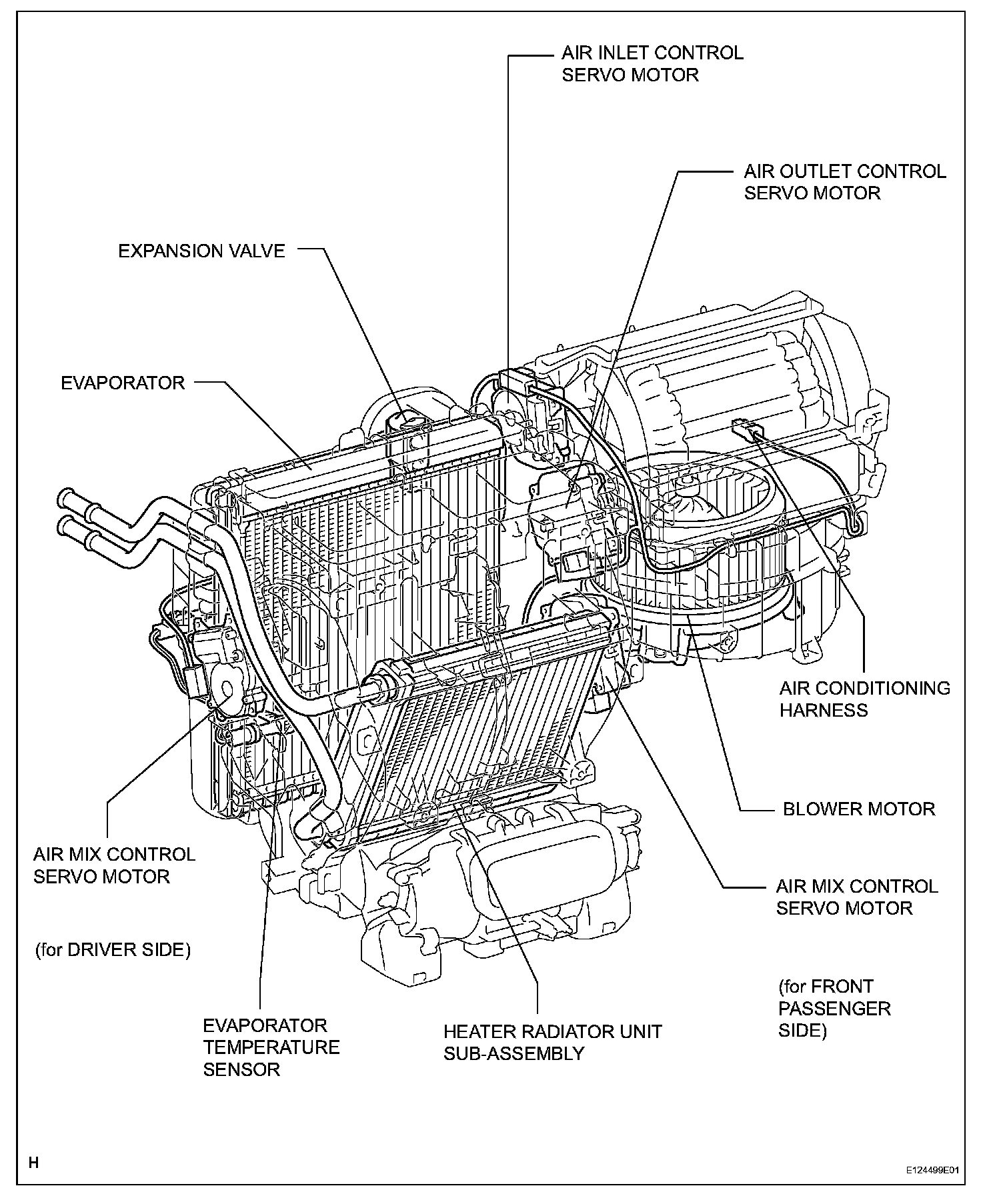 AIR INLET CONTROL SERVO MOTOR

AIR OUTLET CONTROL SERVO MOTOR

EXPANSION VALVE

EVAPORATOR

AIR CONDITIONING HARNESS

BLOWER MOTOR

AIR MIX CONTROL SERVO MOTOR

(for DRIVER SIDE)

AIR MIX CONTROL SERVO MOTOR

(for FRONT PASSENGER SIDE)

EVAPORATOR TEMPERATURE SENSOR

HEATER RADIATOR UNIT SUB-ASSEMBLY

H

E124499E01