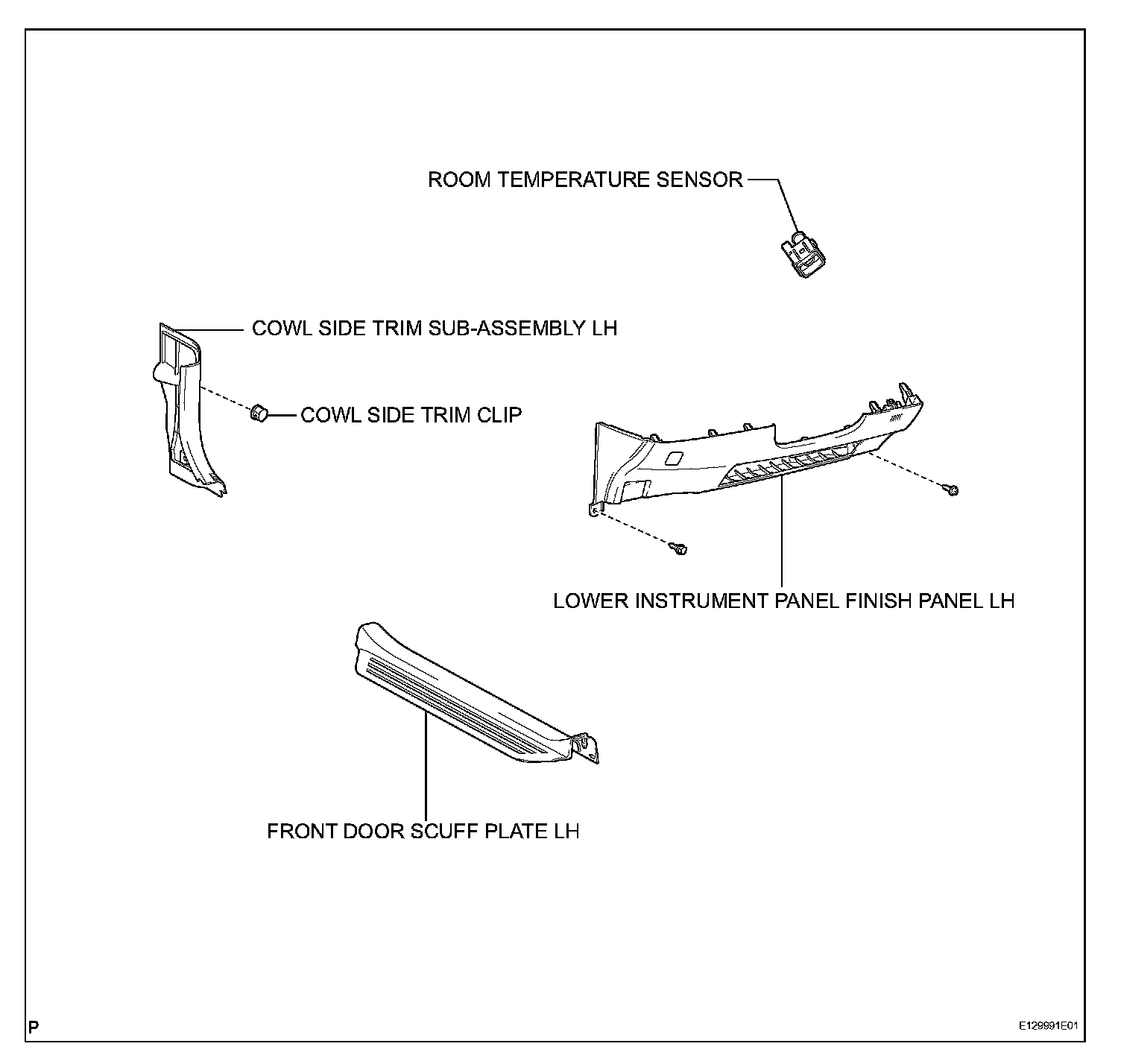 ROOM TEMPERATURE SENSOR

COWL SIDE TRIM SUB-ASSEMBLY LH

COWL SIDE TRIM CLIP

LOWER INSTRUMENT PANEL FINISH PANEL LH

FRONT DOOR SCUFF PLATE LH

P

E129991E01