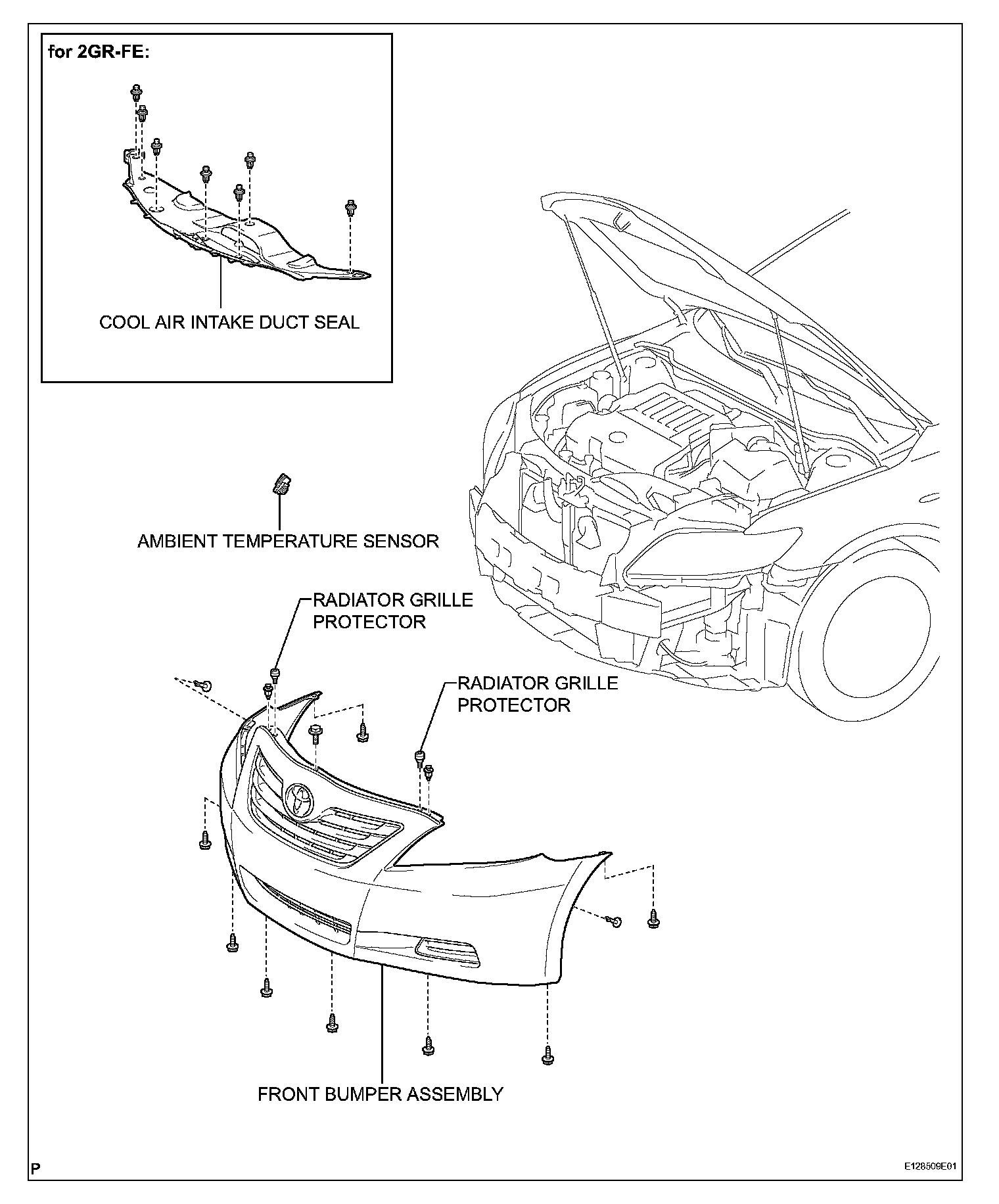 for 2GR-FE:

COOL AIR INTAKE DUCT SEAL

AMBIENT TEMPERATURE SENSOR

RADIATOR GRILLE PROTECTOR

RADIATOR GRILLE PROTECTOR

FRONT BUMPER ASSEMBLY

P

E128509E01