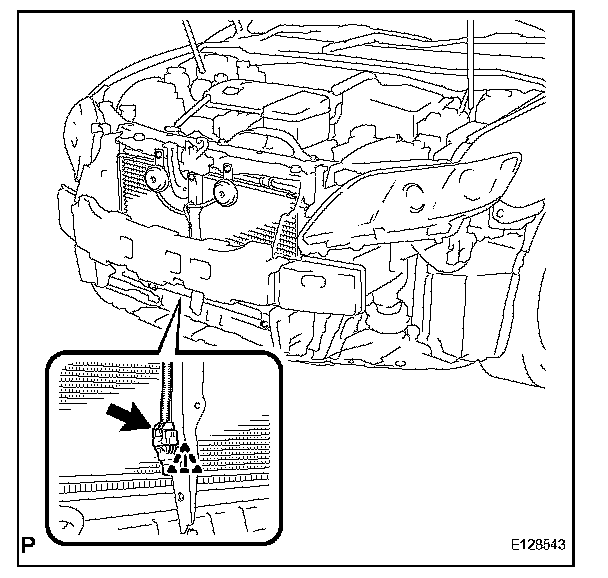 P

E128543