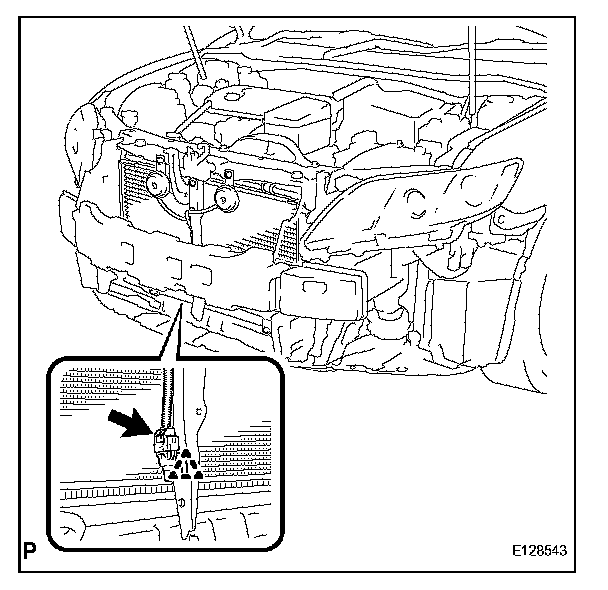 P

E128543