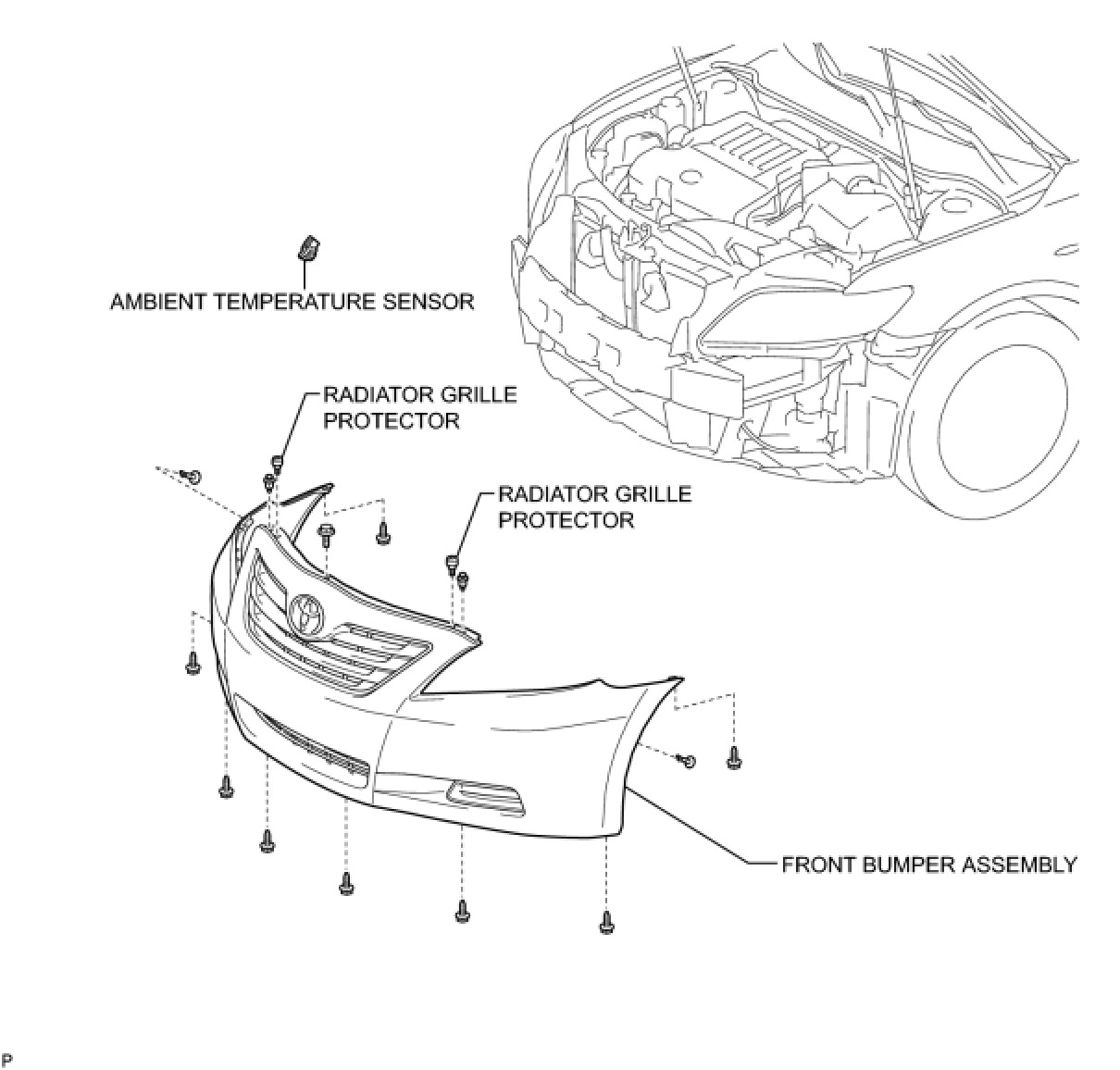 AMBIENT TEMPERATURE SENSOR

RADIATOR GRILLE PROTECTOR

RADIATOR GRILLE PROTECTOR

FRONT BUMPER ASSEMBLY

P