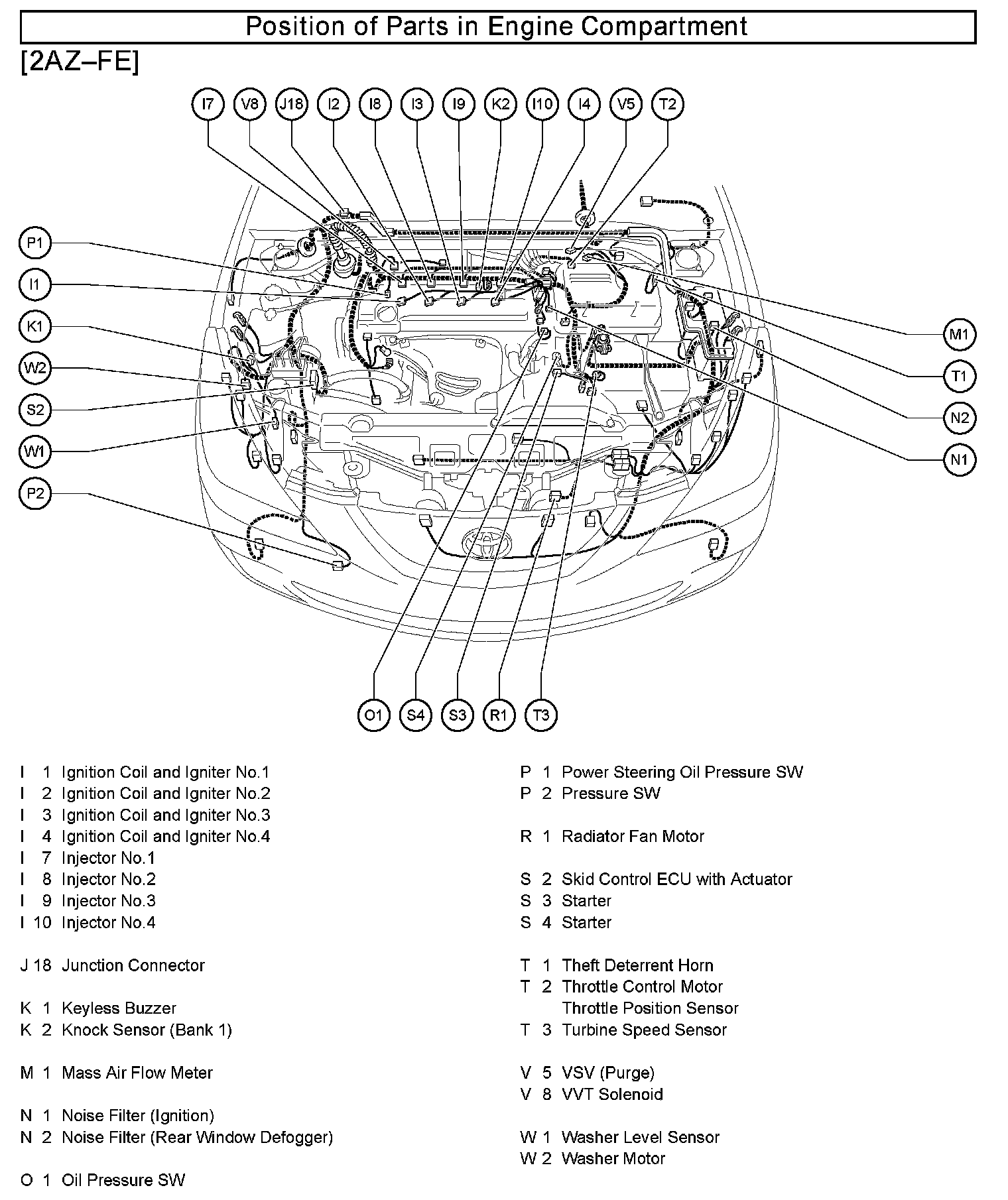 Position of Parts in Engine Compartment

[2AZ–FE]

I7 V8 J18 I2 I8 I3 I9 K2 I10 I4 V5 T2

P1
I1
K1
W2
S2
W1
P2

M1
T1
N2
N1

O1 S4 S3 R1 T3

I 1 Ignition Coil and Igniter No.1
I 2 Ignition Coil and Igniter No.2
I 3 Ignition Coil and Igniter No.3
I 4 Ignition Coil and Igniter No.4
I 7 Injector No.1
I 8 Injector No.2
I 9 Injector No.3
I 10 Injector No.4

J 18 Junction Connector

K 1 Keyless Buzzer
K 2 Knock Sensor (Bank 1)

M 1 Mass Air Flow Meter

N 1 Noise Filter (Ignition)
N 2 Noise Filter (Rear Window Defogger)

O 1 Oil Pressure SW

P 1 Power Steering Oil Pressure SW
P 2 Pressure SW

R 1 Radiator Fan Motor

S 2 Skid Control ECU with Actuator
S 3 Starter
S 4 Starter

T 1 Theft Deterrent Horn
T 2 Throttle Control Motor
Throttle Position Sensor
T 3 Turbine Speed Sensor

V 5 VSV (Purge)
V 8 VVT Solenoid

W 1 Washer Level Sensor
W 2 Washer Motor