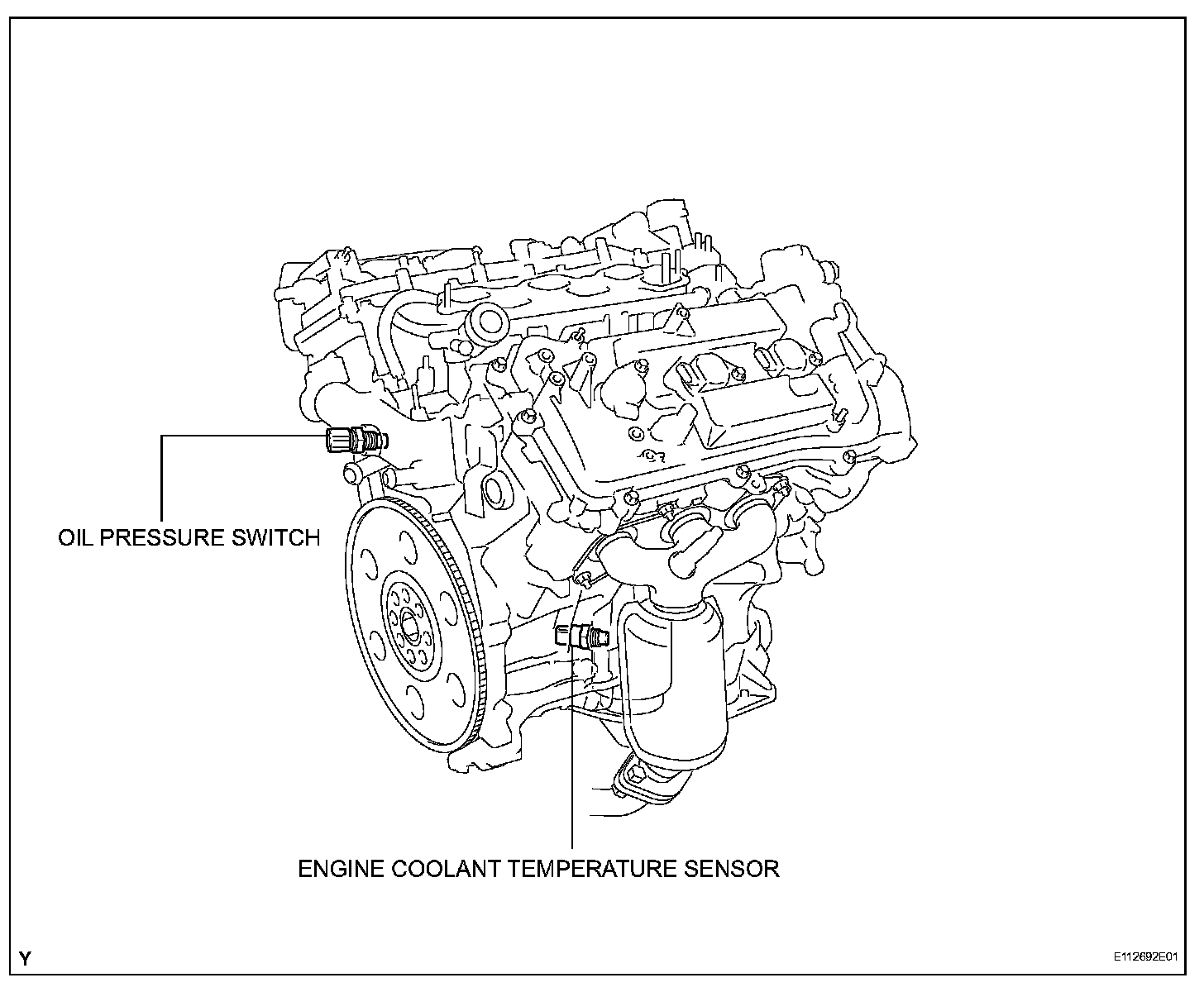 OIL PRESSURE SWITCH

ENGINE COOLANT TEMPERATURE SENSOR

Y

E112692E01