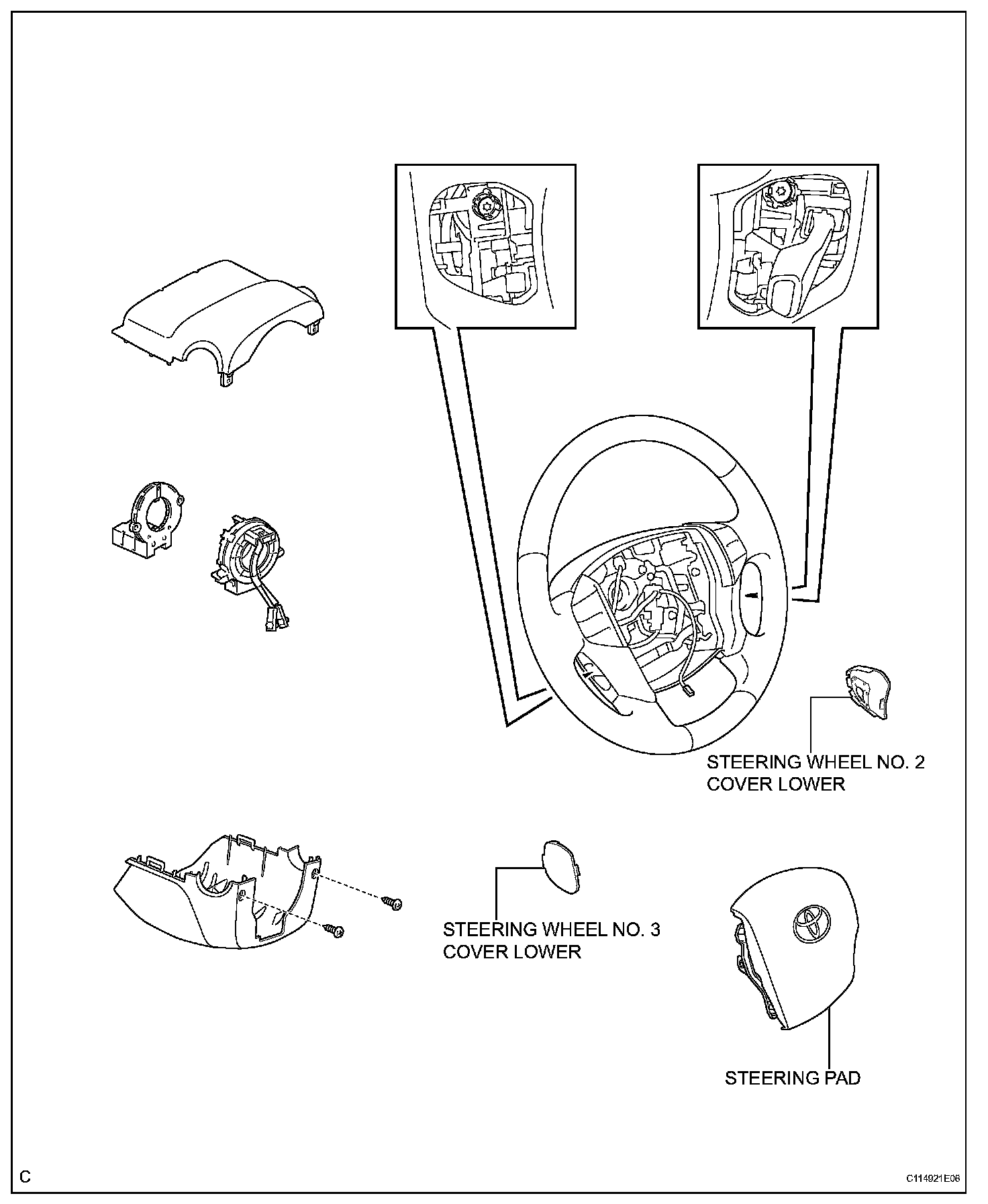 STEERING WHEEL NO. 2 COVER LOWER

STEERING WHEEL NO. 3 COVER LOWER

STEERING PAD

C

C114921E08