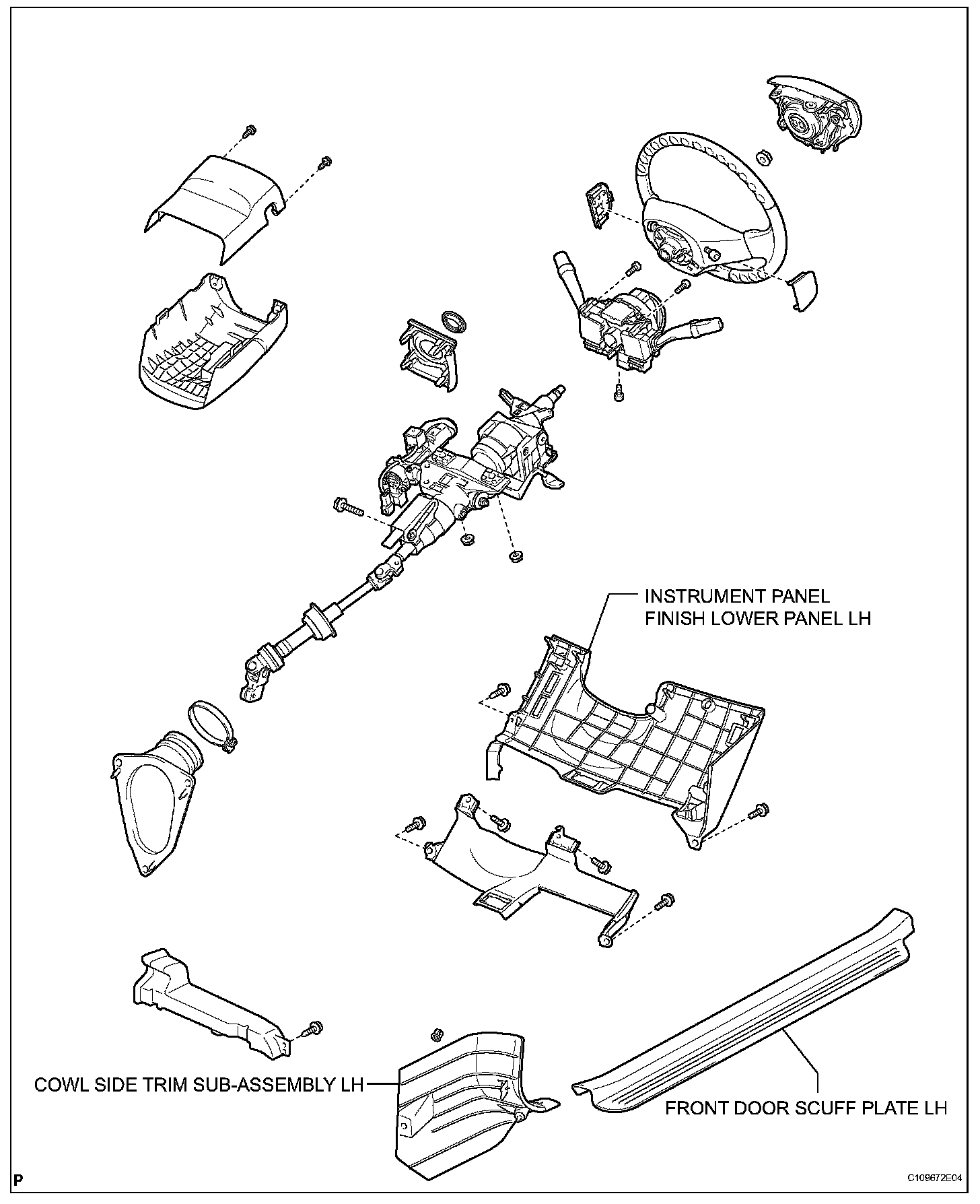 INSTRUMENT PANEL FINISH LOWER PANEL LH

COWL SIDE TRIM SUB-ASSEMBLY LH

FRONT DOOR SCUFF PLATE LH

P

C109672E04