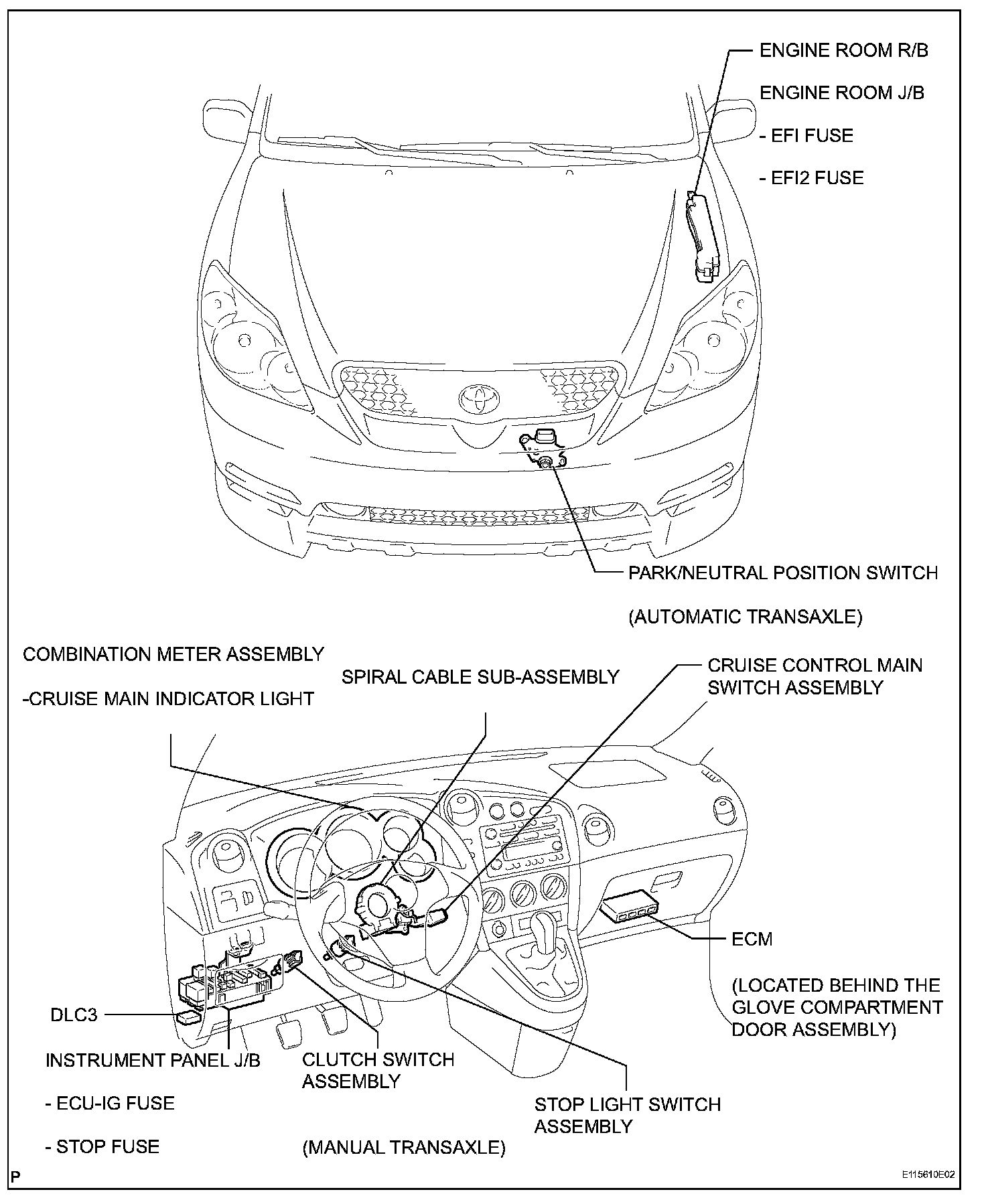 ENGINE ROOM R/B

ENGINE ROOM J/B

- EFI FUSE

- EFI2 FUSE

PARK/NEUTRAL POSITION SWITCH

(AUTOMATIC TRANSAXLE)

COMBINATION METER ASSEMBLY

-CRUISE MAIN INDICATOR LIGHT

SPIRAL CABLE SUB-ASSEMBLY

CRUISE CONTROL MAIN SWITCH ASSEMBLY

ECM

(LOCATED BEHIND THE GLOVE COMPARTMENT DOOR ASSEMBLY)

DLC3

INSTRUMENT PANEL J/B

- ECU-IG FUSE

- STOP FUSE

CLUTCH SWITCH ASSEMBLY

(MANUAL TRANSAXLE)

STOP LIGHT SWITCH ASSEMBLY

P

E115610E02