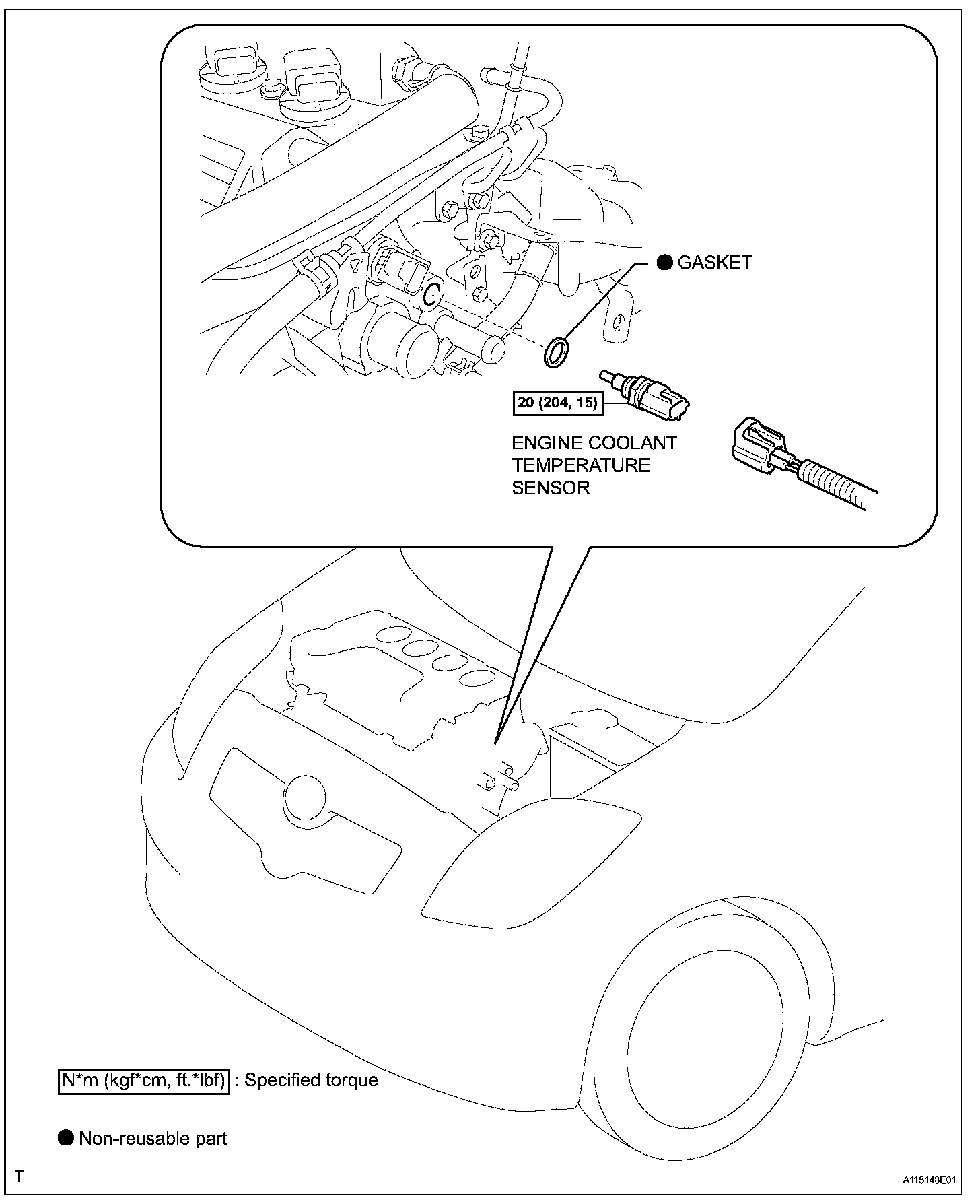 ● GASKET

20 (204, 15)

ENGINE COOLANT TEMPERATURE SENSOR

N*m (kgf*cm, ft.*lbf) : Specified torque

● Non-reusable part

T

A115148E01