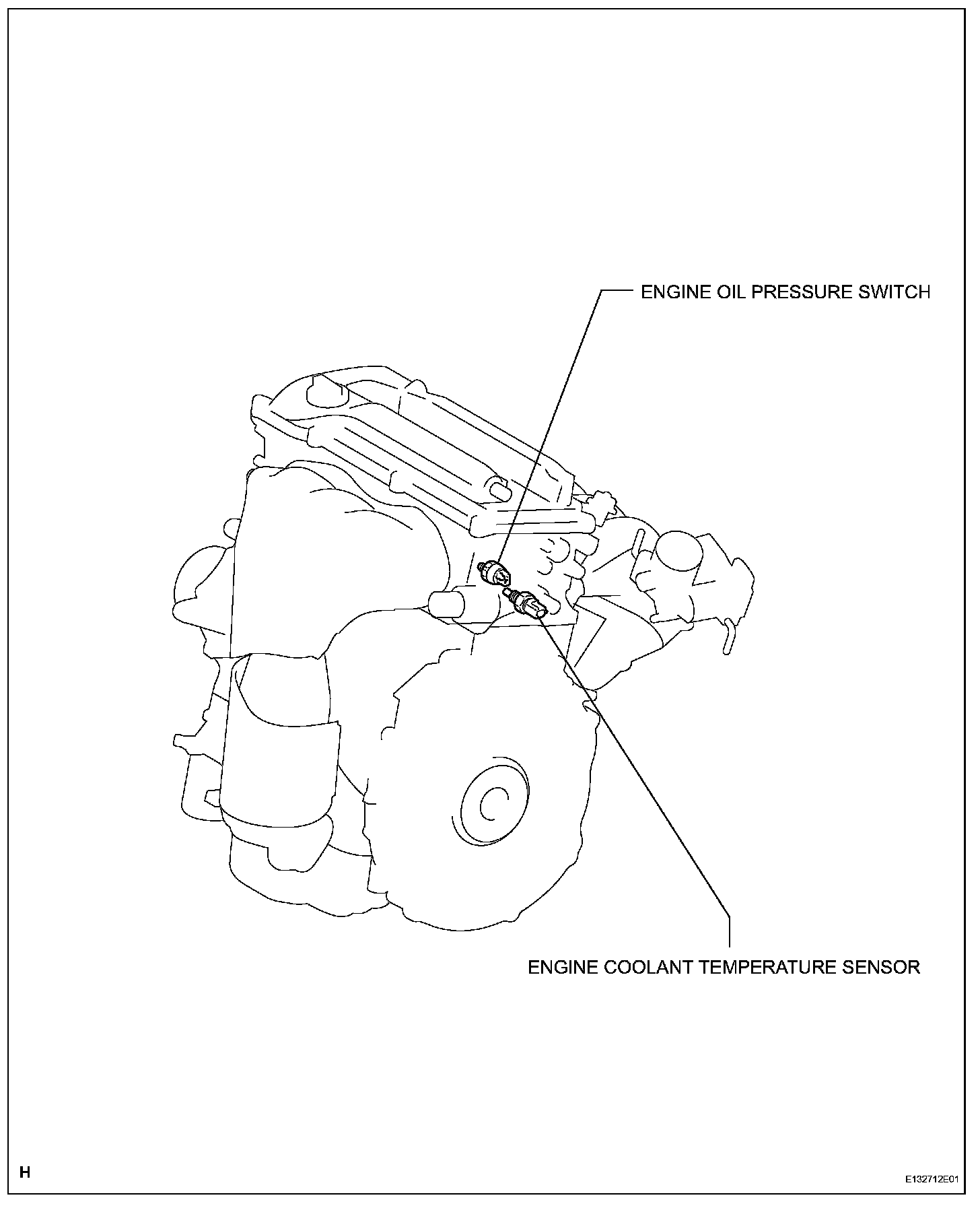 ENGINE OIL PRESSURE SWITCH

ENGINE COOLANT TEMPERATURE SENSOR

H

E132712E01