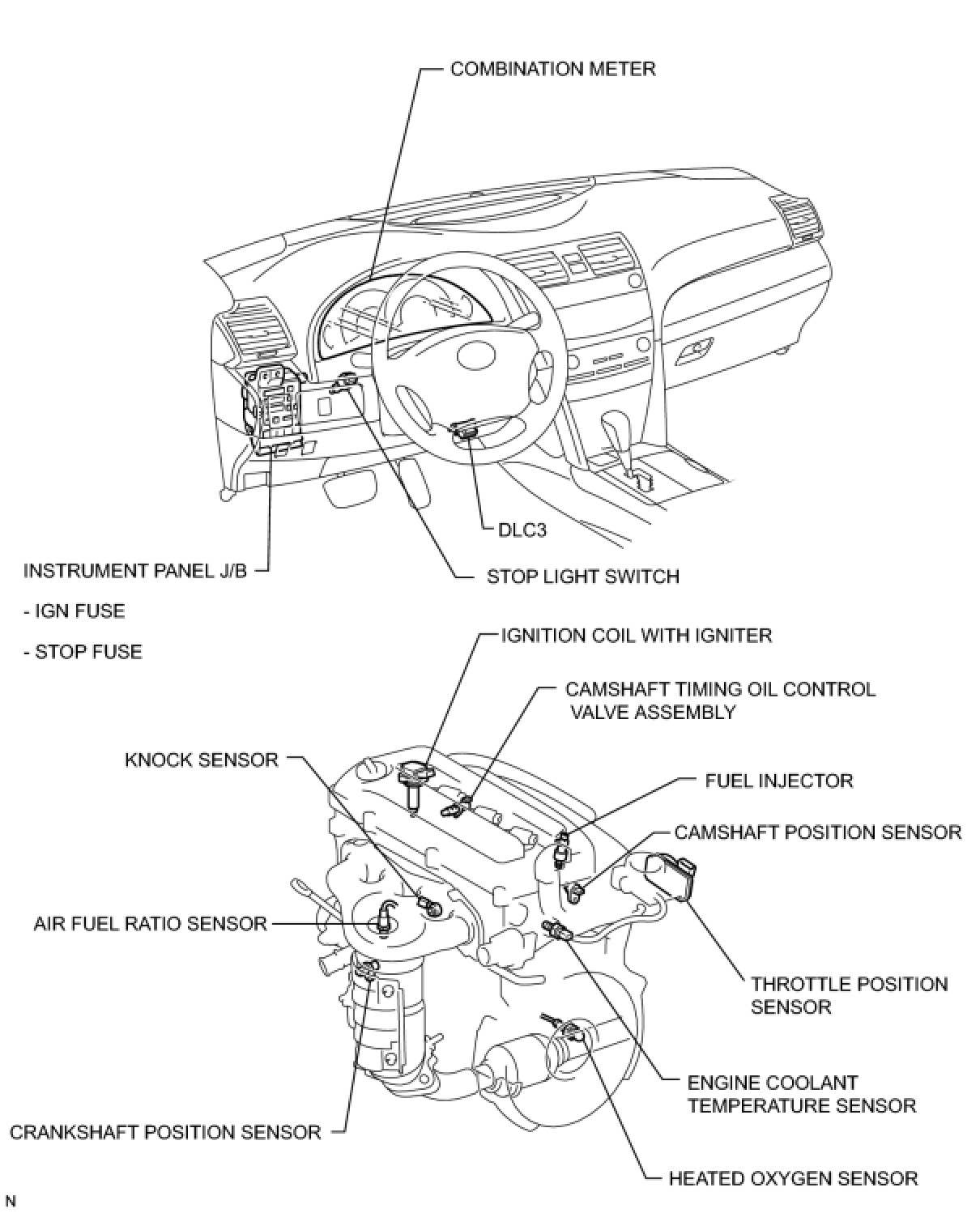 COMBINATION METER

DLC3

INSTRUMENT PANEL J/B

STOP LIGHT SWITCH

- IGN FUSE

- STOP FUSE

IGNITION COIL WITH IGNITER

CAMSHAFT TIMING OIL CONTROL VALVE ASSEMBLY

KNOCK SENSOR

FUEL INJECTOR

CAMSHAFT POSITION SENSOR

AIR FUEL RATIO SENSOR

THROTTLE POSITION SENSOR

ENGINE COOLANT TEMPERATURE SENSOR

CRANKSHAFT POSITION SENSOR

HEATED OXYGEN SENSOR

N