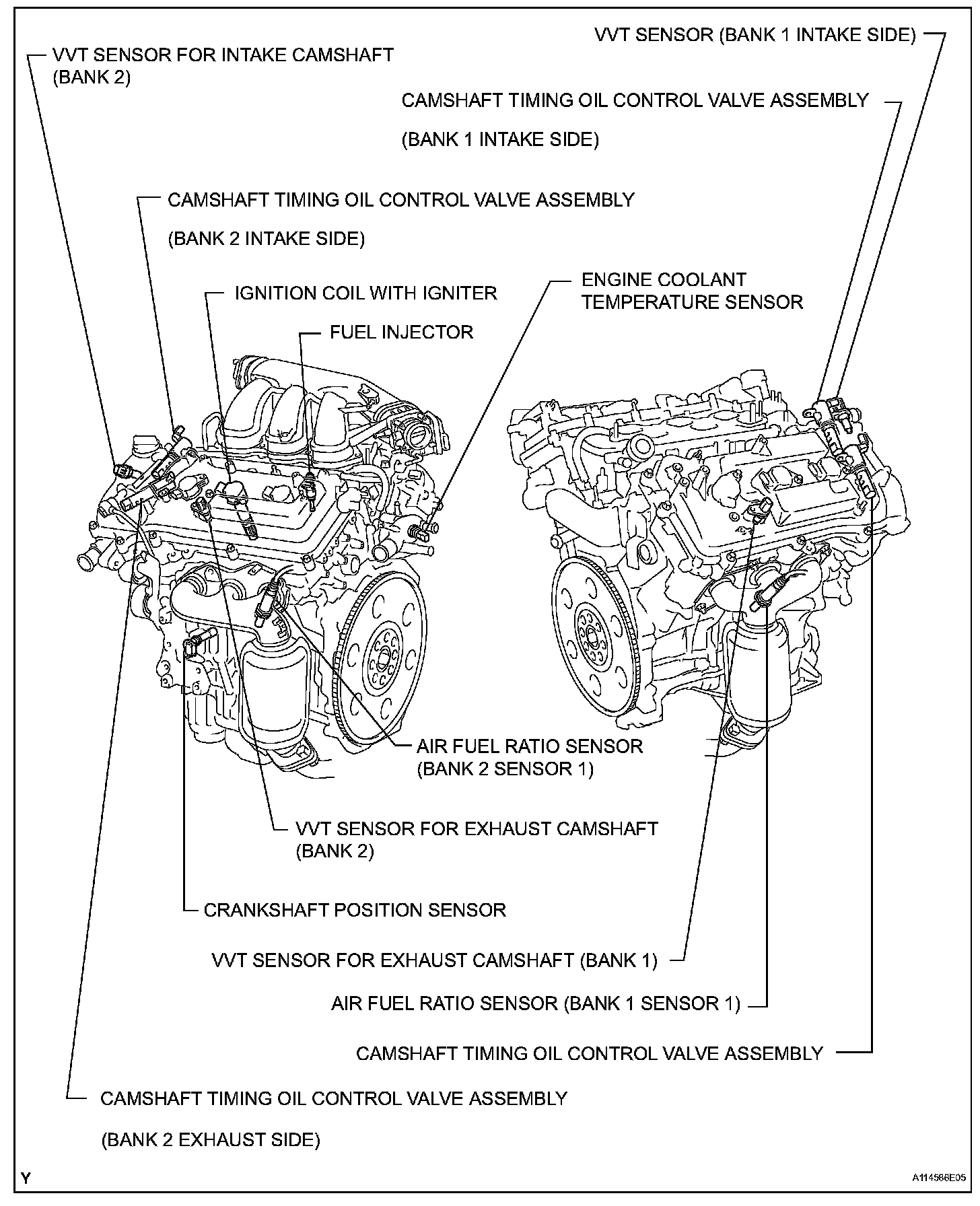 VVT SENSOR (BANK 1 INTAKE SIDE)

VVT SENSOR FOR INTAKE CAMSHAFT (BANK 2)

CAMSHAFT TIMING OIL CONTROL VALVE ASSEMBLY

(BANK 1 INTAKE SIDE)

CAMSHAFT TIMING OIL CONTROL VALVE ASSEMBLY

(BANK 2 INTAKE SIDE)

IGNITION COIL WITH IGNITER

ENGINE COOLANT TEMPERATURE SENSOR

FUEL INJECTOR

AIR FUEL RATIO SENSOR (BANK 2 SENSOR 1)

VVT SENSOR FOR EXHAUST CAMSHAFT (BANK 2)

CRANKSHAFT POSITION SENSOR

VVT SENSOR FOR EXHAUST CAMSHAFT (BANK 1)

AIR FUEL RATIO SENSOR (BANK 1 SENSOR 1)

CAMSHAFT TIMING OIL CONTROL VALVE ASSEMBLY

CAMSHAFT TIMING OIL CONTROL VALVE ASSEMBLY

(BANK 2 EXHAUST SIDE)

Y

A114566E05