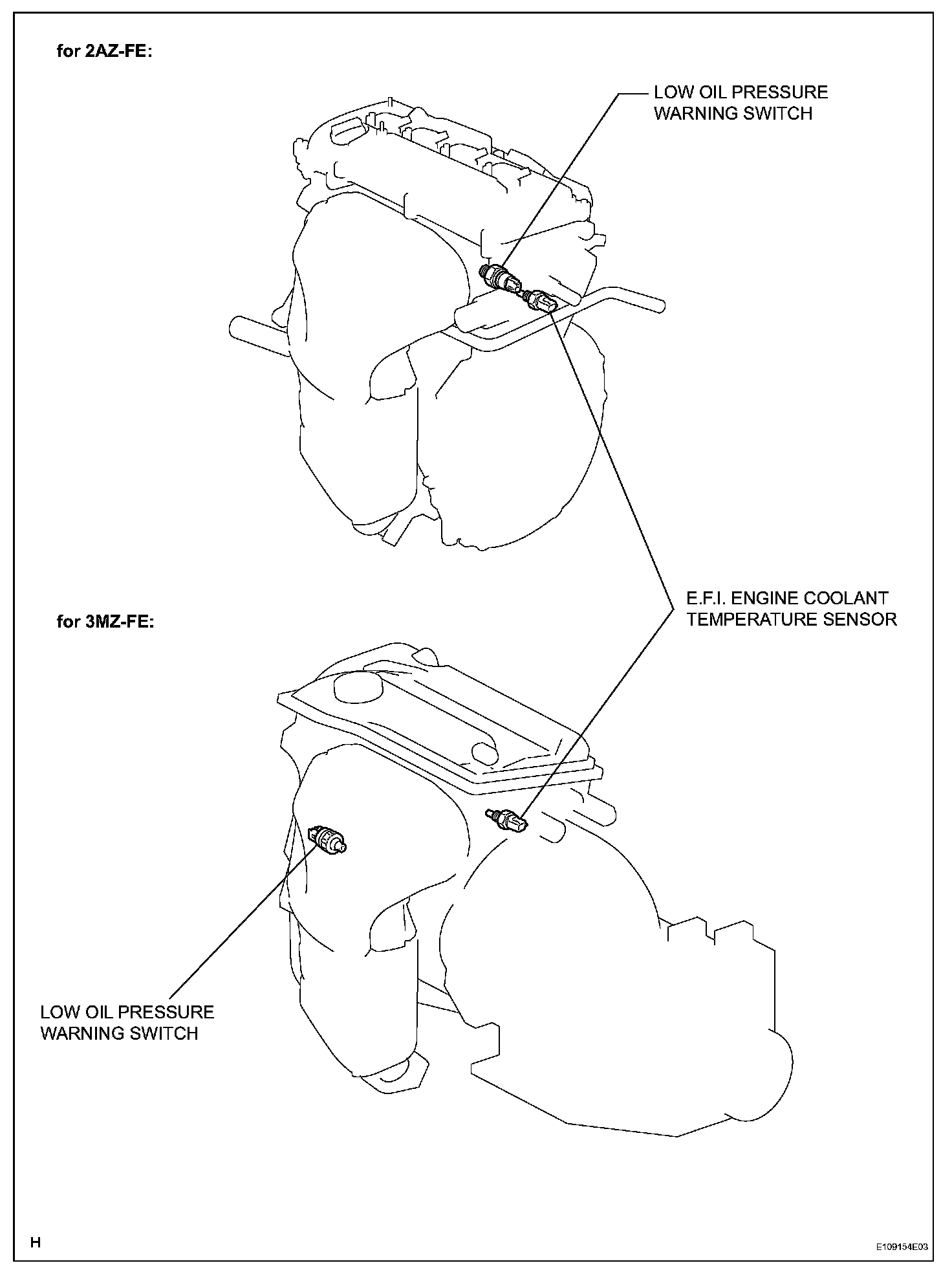 for 2AZ-FE:

LOW OIL PRESSURE WARNING SWITCH

E.F.I. ENGINE COOLANT TEMPERATURE SENSOR

for 3MZ-FE:

LOW OIL PRESSURE WARNING SWITCH

H

E109154E03