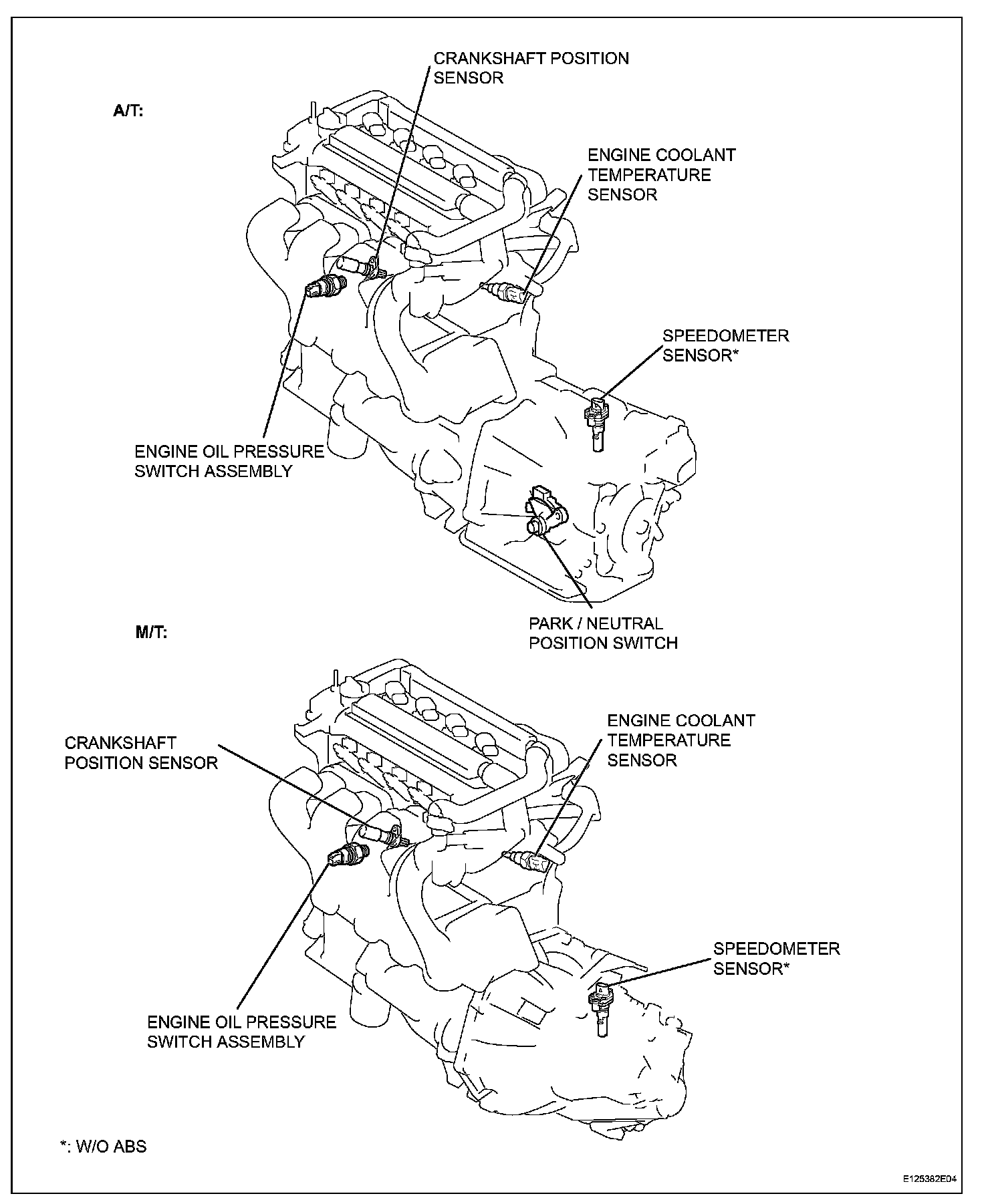 A/T:

CRANKSHAFT POSITION SENSOR

ENGINE COOLANT TEMPERATURE SENSOR

SPEEDOMETER SENSOR*

ENGINE OIL PRESSURE SWITCH ASSEMBLY

PARK / NEUTRAL POSITION SWITCH

M/T:

CRANKSHAFT POSITION SENSOR

ENGINE COOLANT TEMPERATURE SENSOR

SPEEDOMETER SENSOR*

ENGINE OIL PRESSURE SWITCH ASSEMBLY

*: W/O ABS

E125382E04