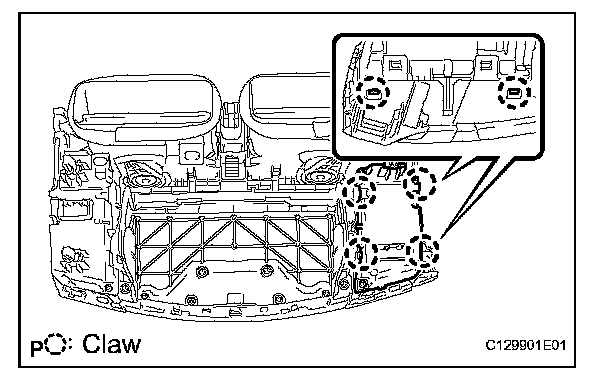 : Claw

C129901E01