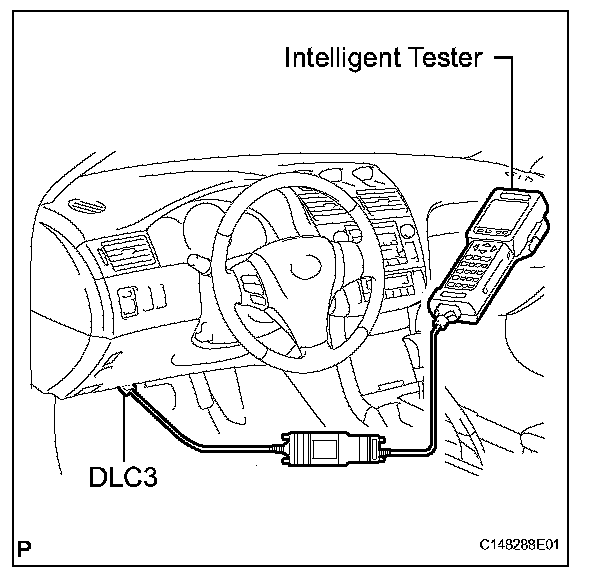 Intelligent Tester

DLC3

P

C148288E01