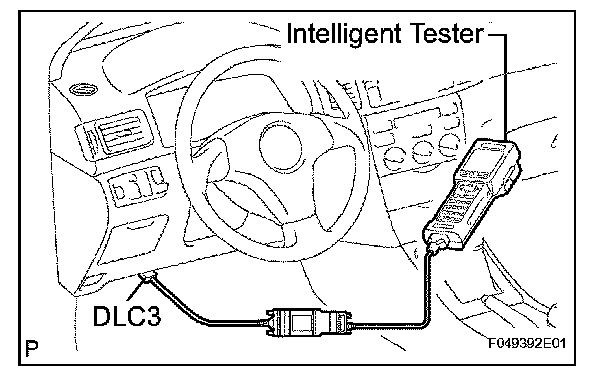 Intelligent Tester

DLC3

P

F049392E01