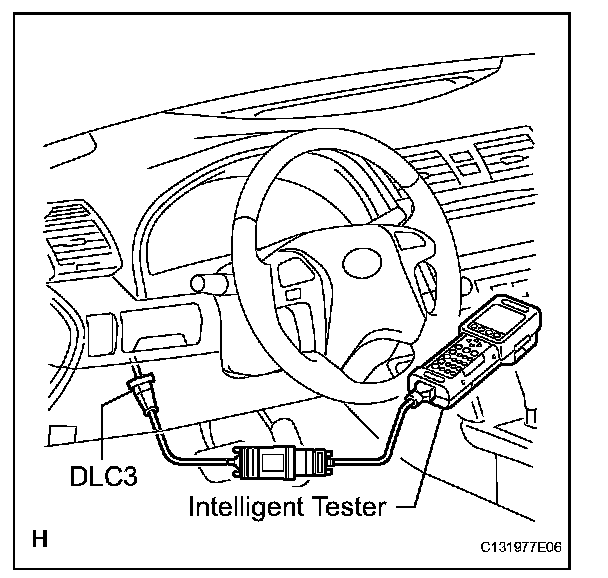 DLC3
Intelligent Tester
H
C131977E06