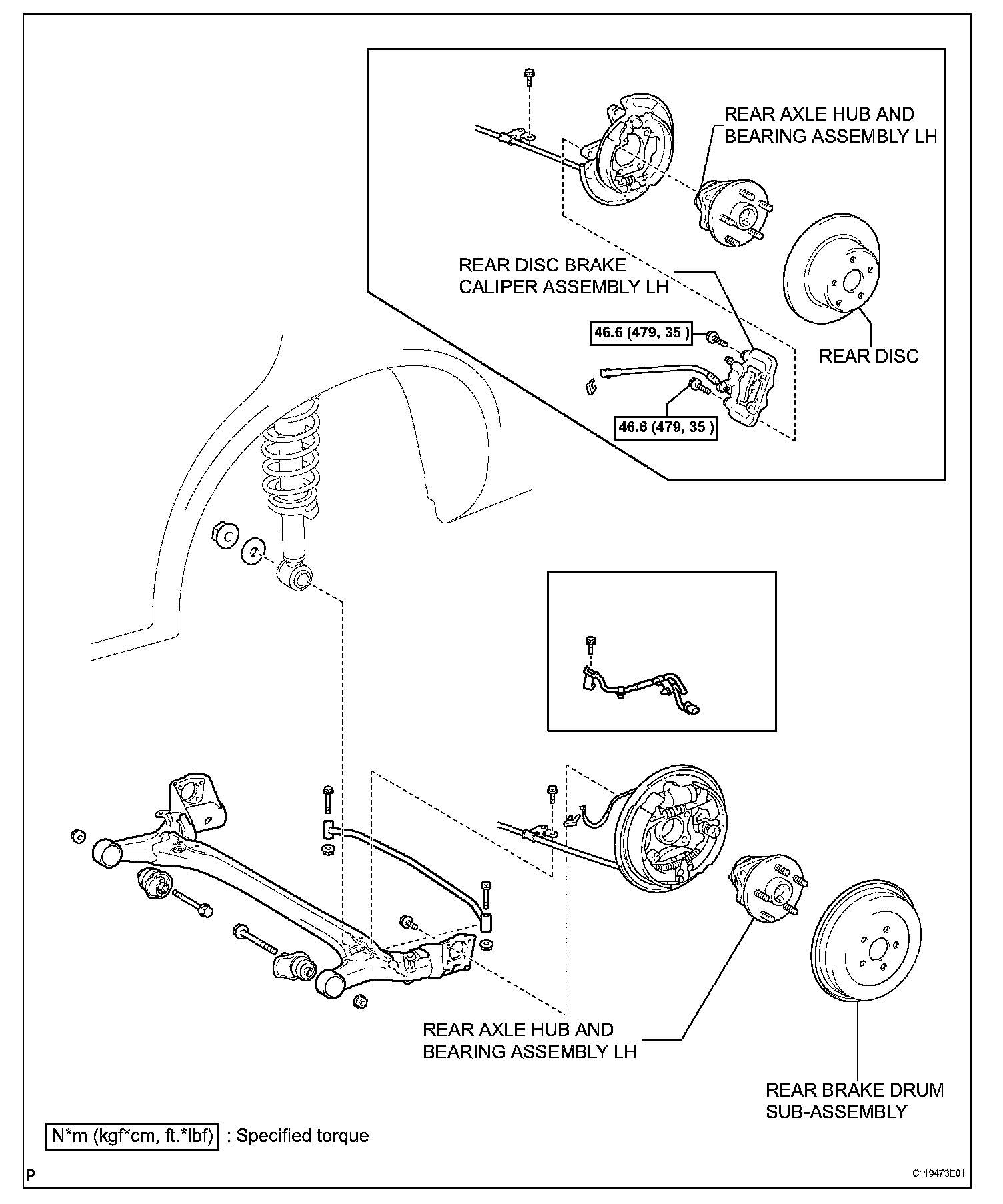 REAR AXLE HUB AND BEARING ASSEMBLY LH

REAR DISC BRAKE CALIPER ASSEMBLY LH

46.6 (479, 35 )

REAR DISC

46.6 (479, 35 )

REAR AXLE HUB AND BEARING ASSEMBLY LH

REAR BRAKE DRUM SUB-ASSEMBLY

N*m (kgf*cm, ft.*lbf) : Specified torque

P

C119473E01