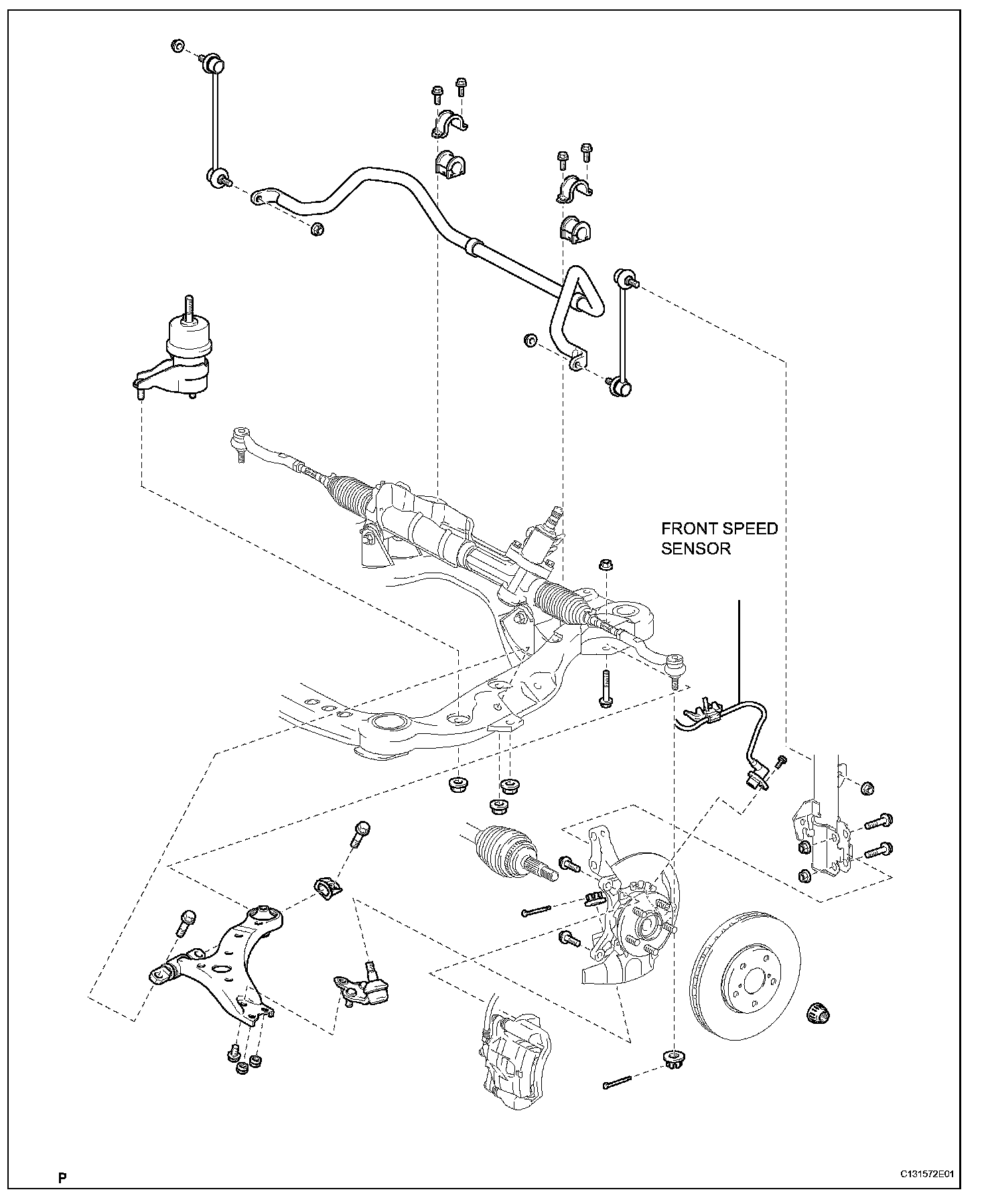 FRONT SPEED SENSOR

P

C131572E01