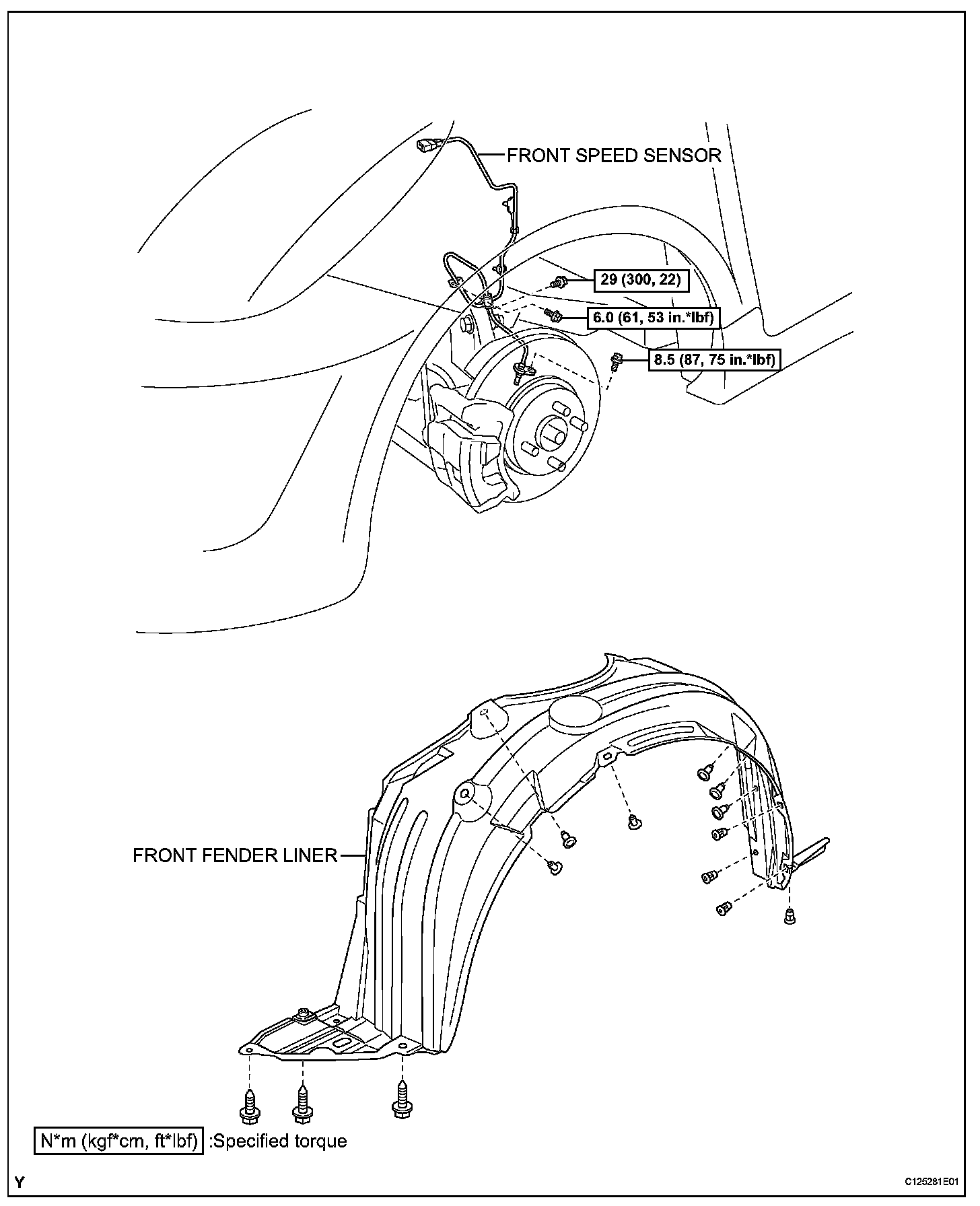 FRONT SPEED SENSOR

29 (300, 22)

6.0 (61, 53 in.*lbf)

8.5 (87, 75 in.*lbf)

FRONT FENDER LINER

N*m (kgf*cm, ft*lbf) :Specified torque

Y

C125281E01