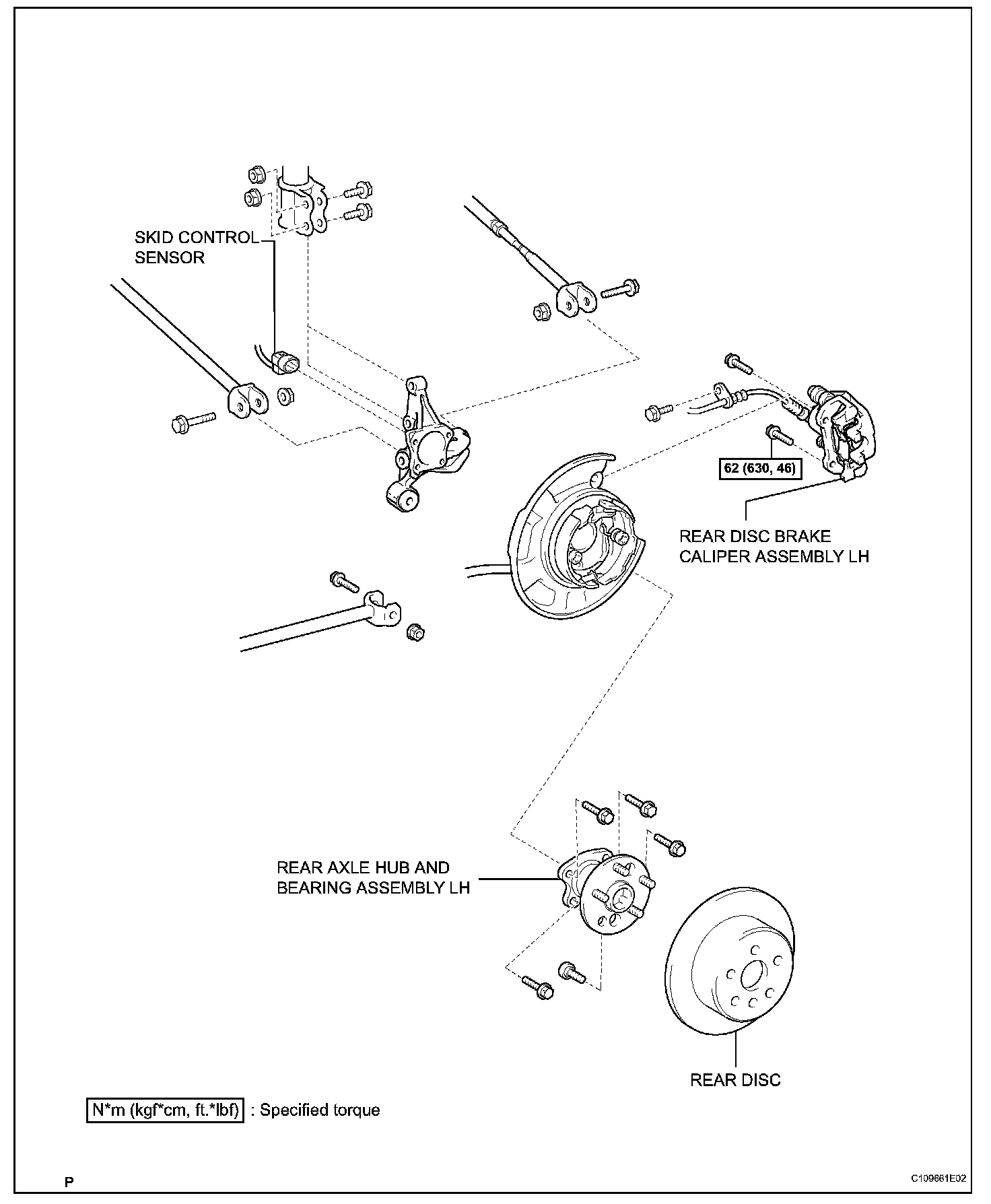 SKID CONTROL SENSOR

62 (630, 46)

REAR DISC BRAKE CALIPER ASSEMBLY LH

REAR AXLE HUB AND BEARING ASSEMBLY LH

REAR DISC

N*m (kgf*cm, ft.*lbf) : Specified torque

P

C109661E02