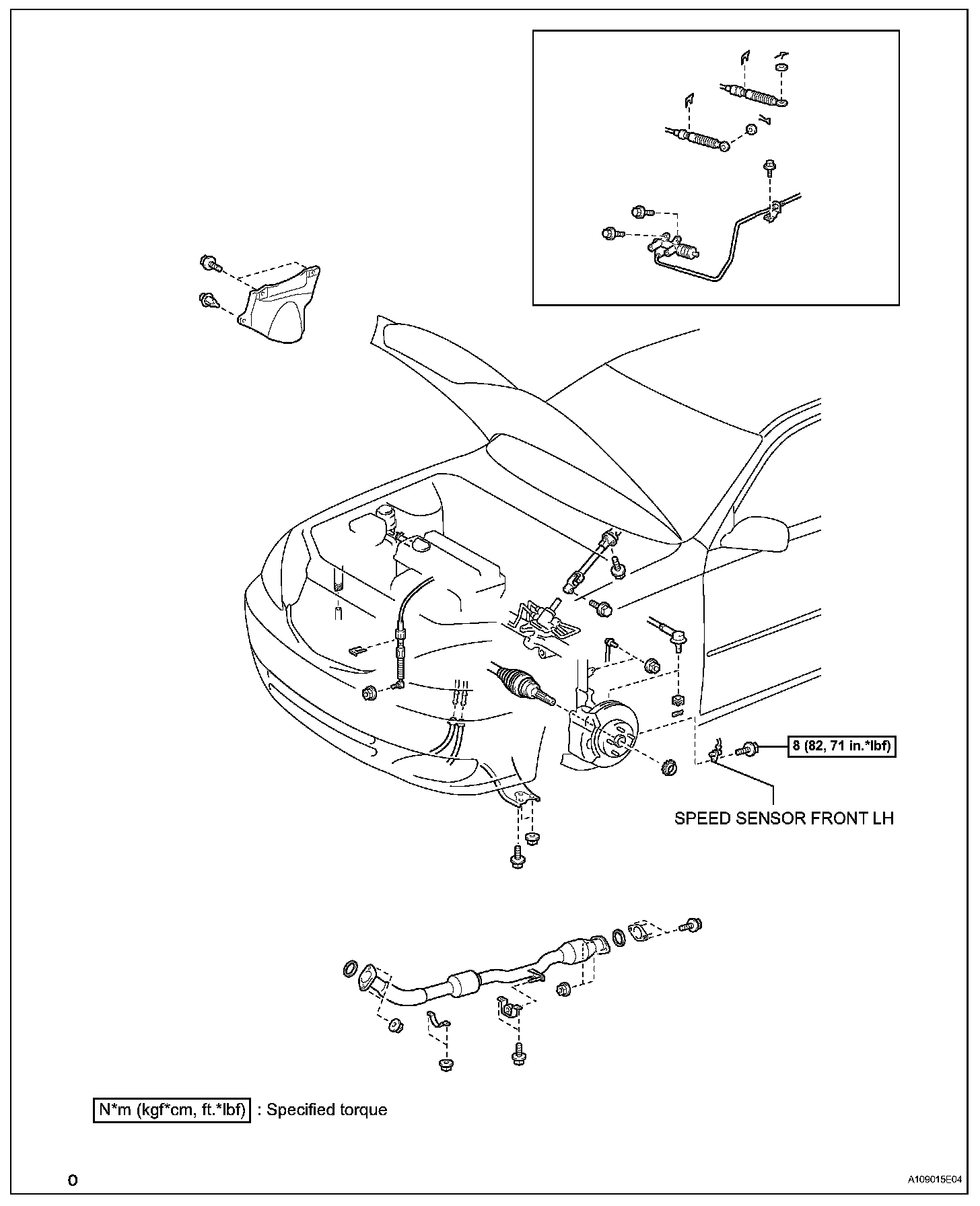 8 (82, 71 in.*lbf)

SPEED SENSOR FRONT LH

N*m (kgf*cm, ft.*lbf) : Specified torque

O

A109015E04