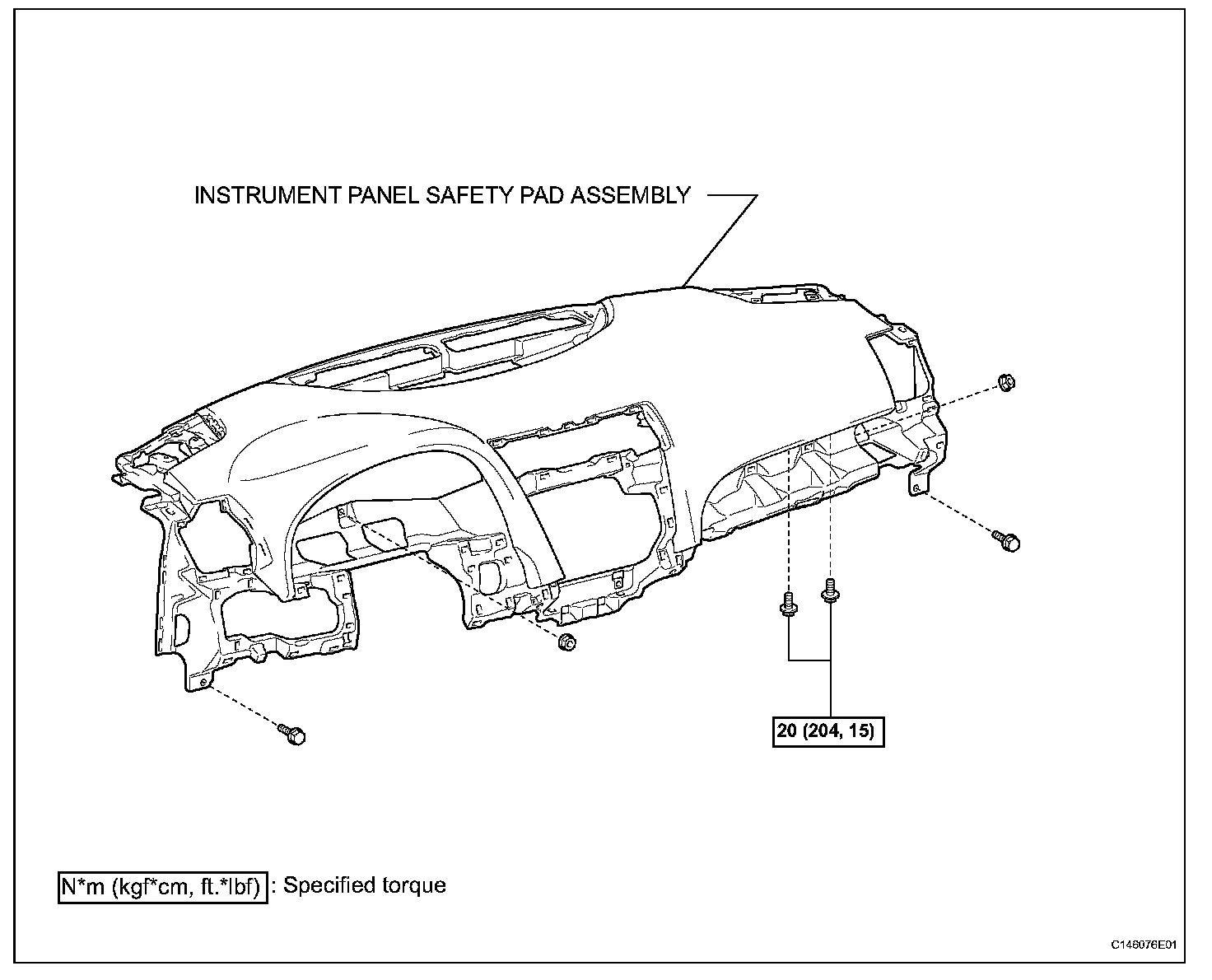 INSTRUMENT PANEL SAFETY PAD ASSEMBLY

20 (204, 15)

N*m (kgf*cm, ft.*lbf) : Specified torque

C146076E01