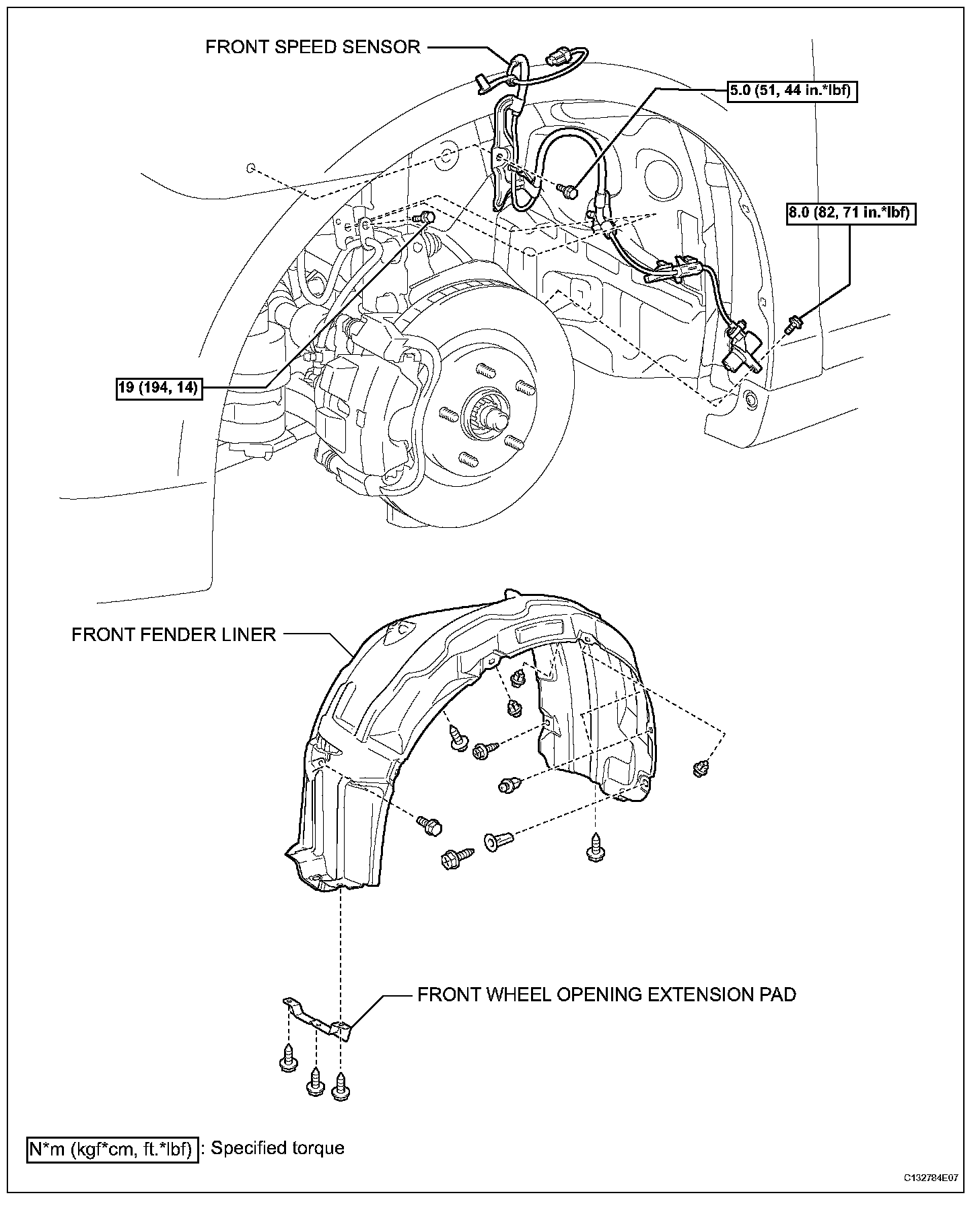 FRONT SPEED SENSOR

5.0 (51, 44 in.*lbf)

8.0 (82, 71 in.*lbf)

19 (194, 14)

FRONT FENDER LINER

FRONT WHEEL OPENING EXTENSION PAD

N*m (kgf*cm, ft.*lbf) : Specified torque

C132784E07