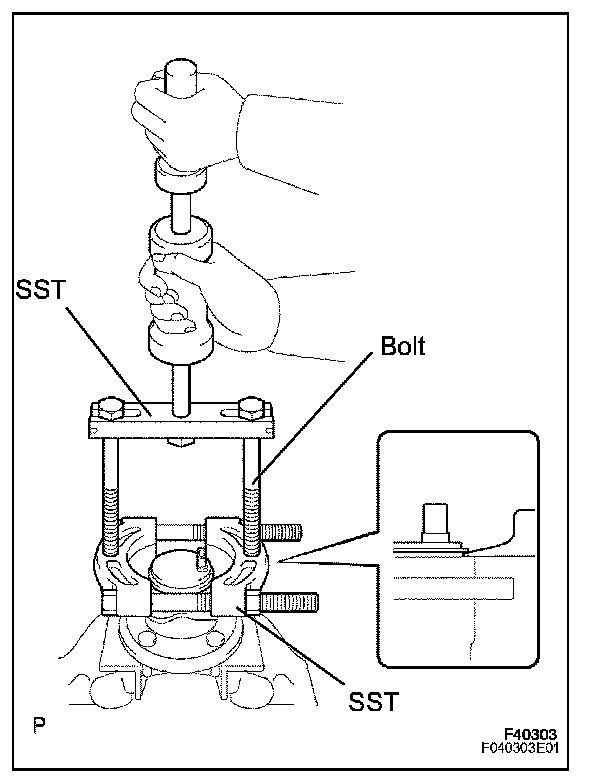 SST

Bolt

SST

P

F40303
F040303E01