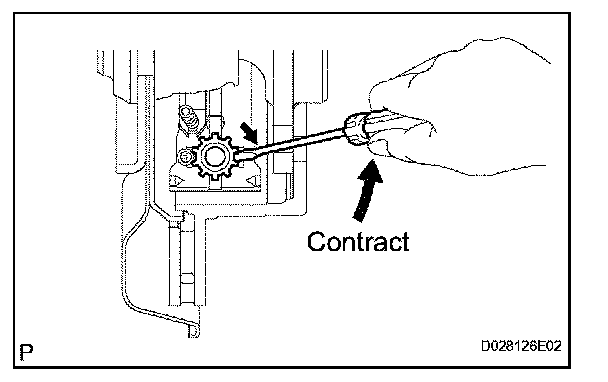 Contract

P

D028126E02