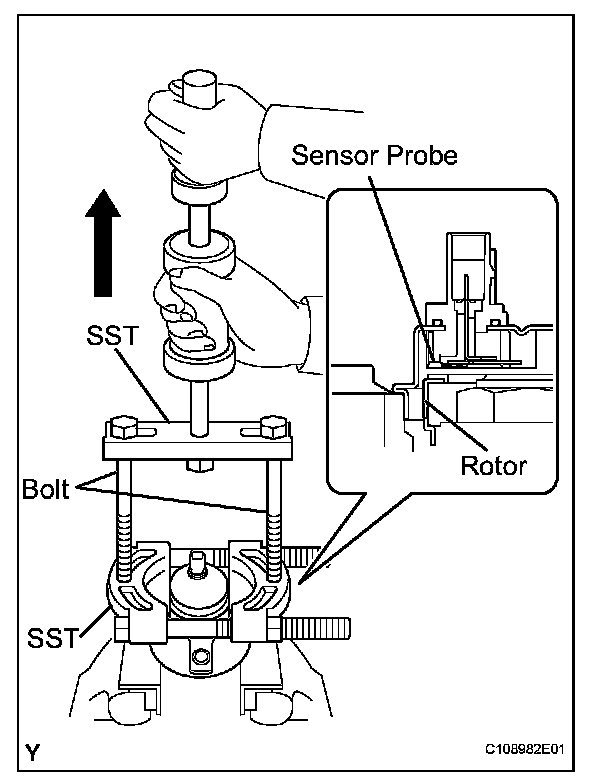 Sensor Probe

SST

Rotor

Bolt

SST

Y

C108982E01