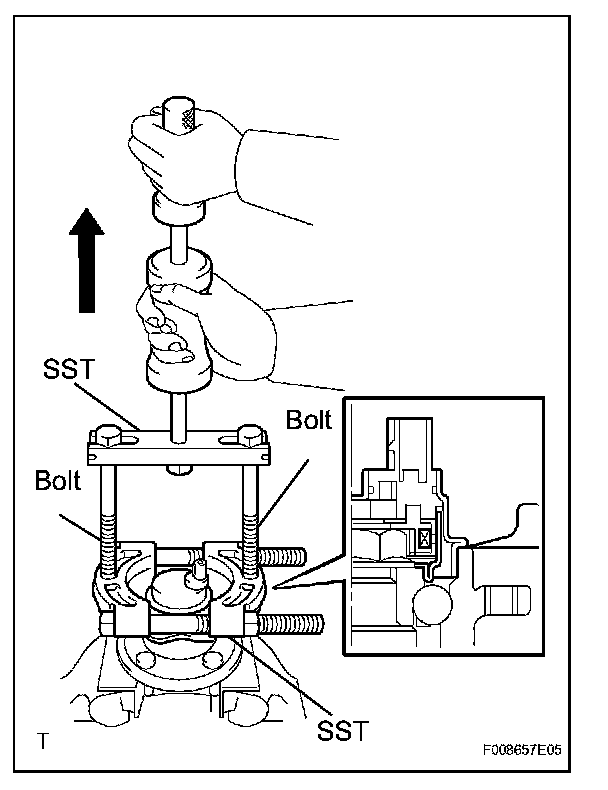 SST
Bolt
Bolt
SST
T
F008657E05