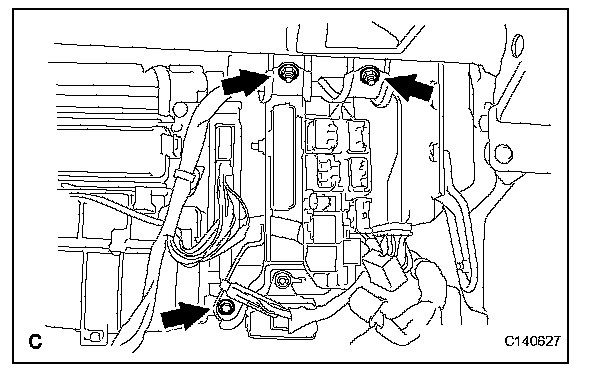 C

C140627