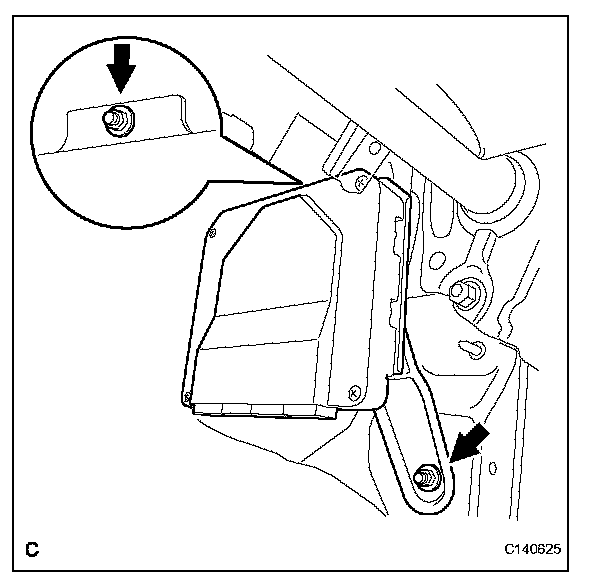 C

C140625